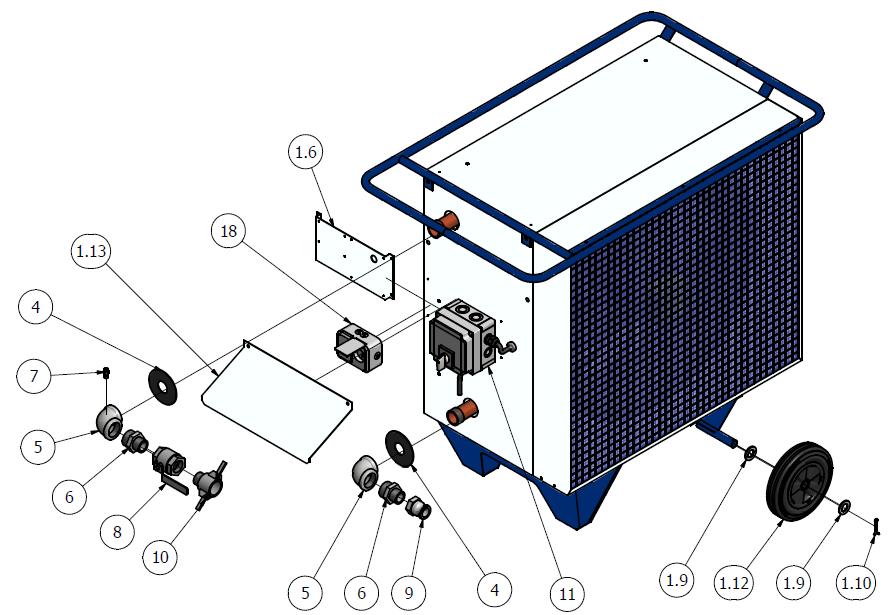 1.6
18
1.13
4
7
5
6
8
10
5
6
9
4
11
1.9
1.12
1.9
1.10