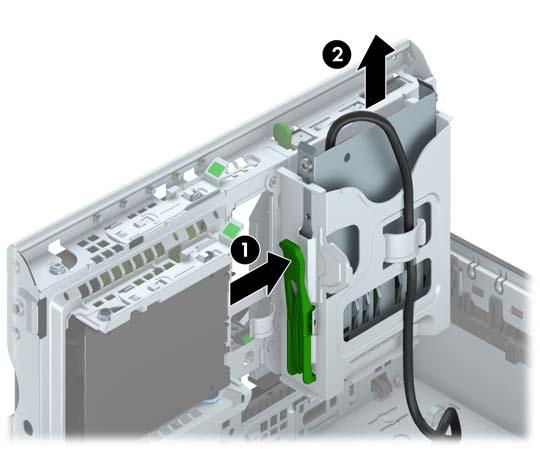 2
1