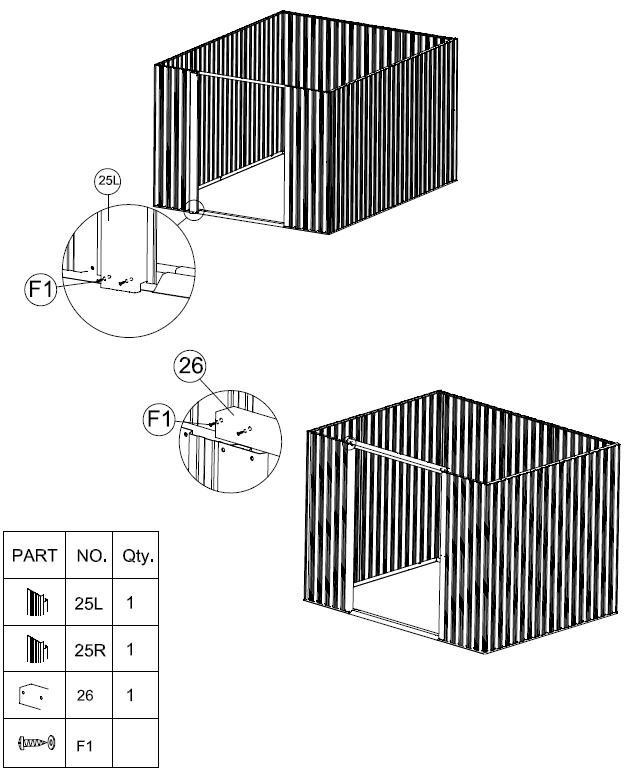 25L

F1

26

F1

| PART | NO. | Qty. |
|---|---|---|
| | 25L | 1 |
| | 25R | 1 |
| | 26 | 1 |
| | F1 | |