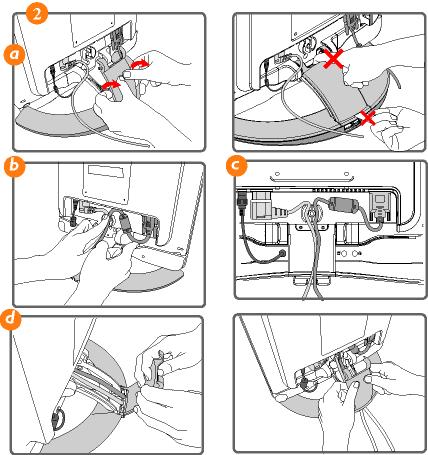 2
a
b
c
d