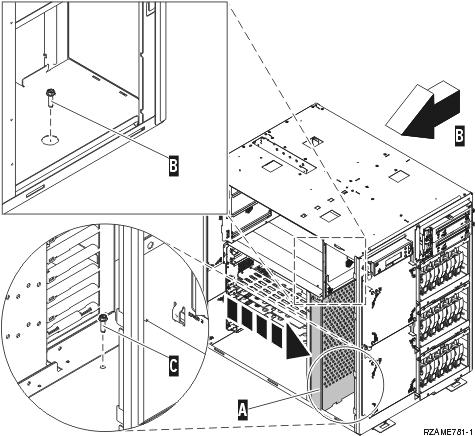 B

B

C

A

RZAME781-1