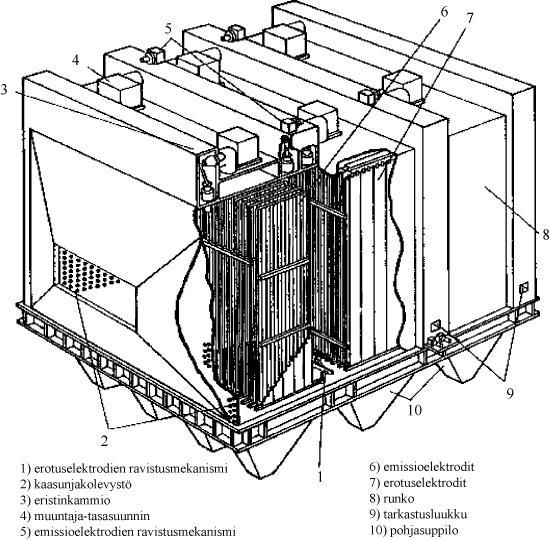 5
6
7
4
3
8
9
10
2
1

1) erotuselektrodien ravistusmekanismi
2) kaasunjakolevystö
3) eristinkammio
4) muuntaja-tasasuunnin
5) emissioelektrodien ravistusmekanismi

6) emissioelektrodit
7) erotuselektrodit
8) runko
9) tarkastusluukku
10) pohjasuppilo