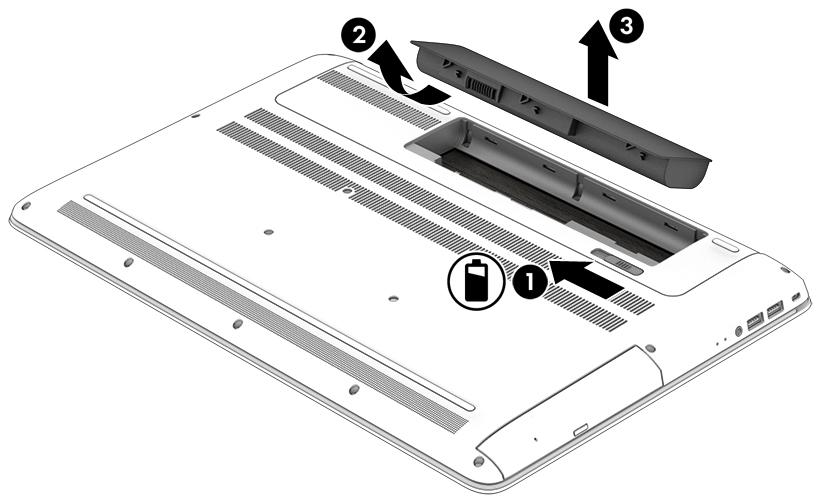 2
3
1