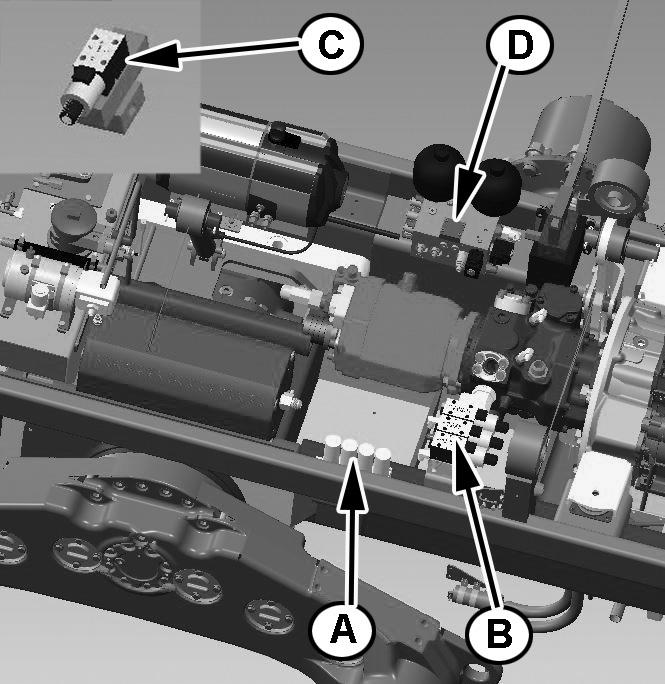 C
D
A
B