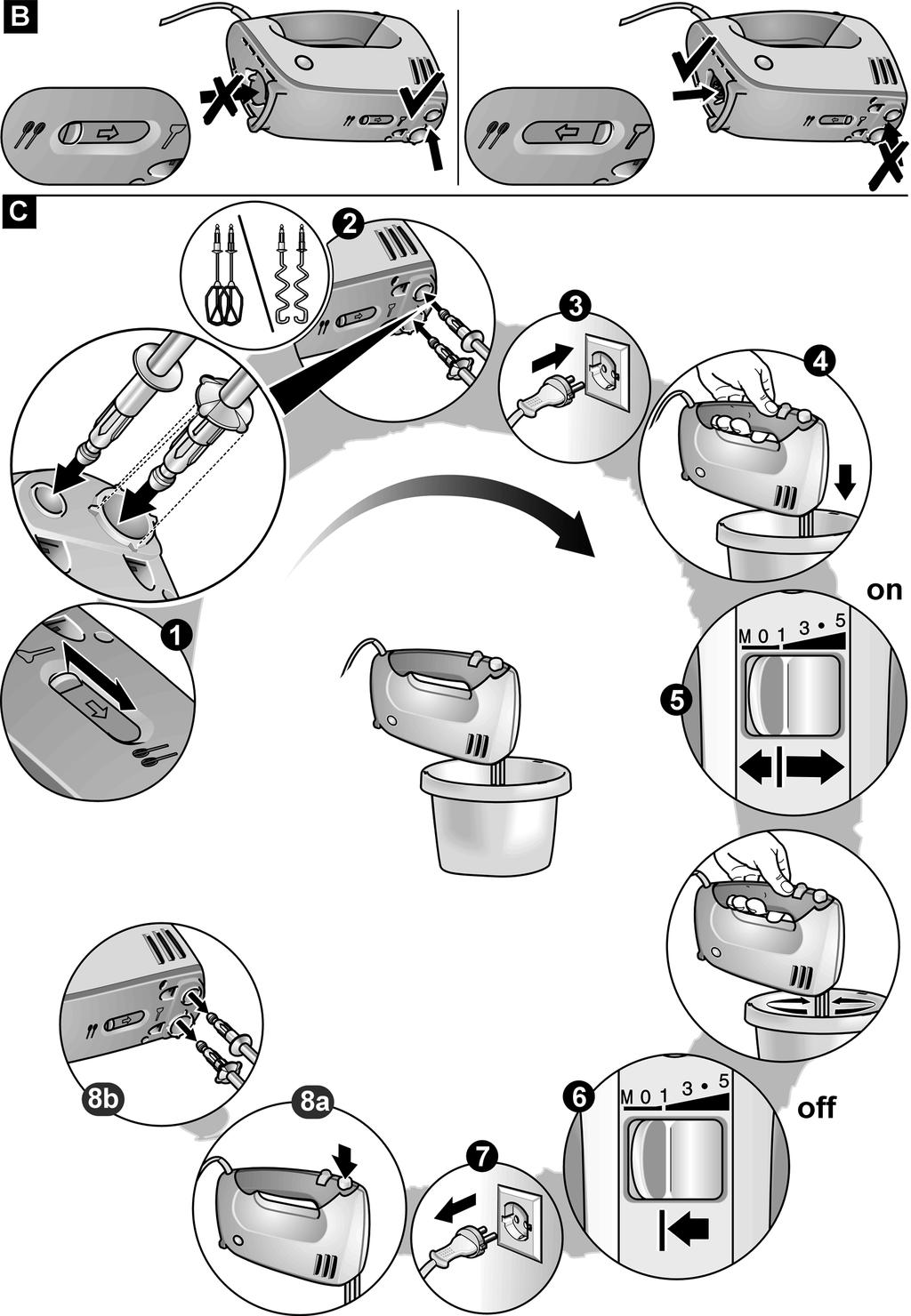 B

C

2

3

4

on

M 0 1 3 • 5

5

1

8b

8a

7

6

M 0 1 3 • 5

off