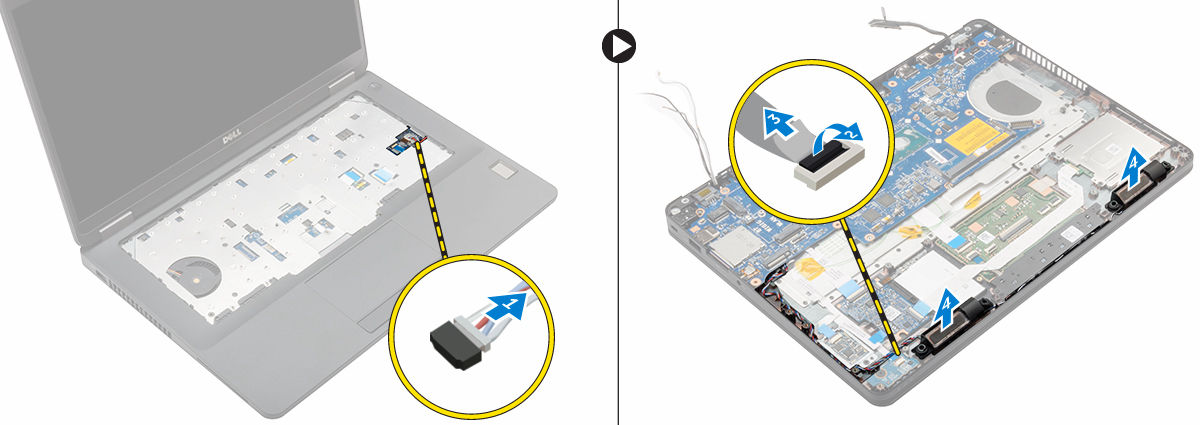 DELL

1

3

2

4

4