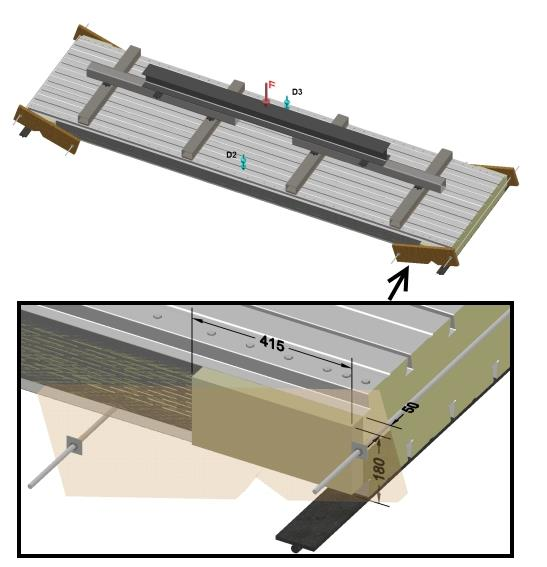 F
D3
D2
415
50
180