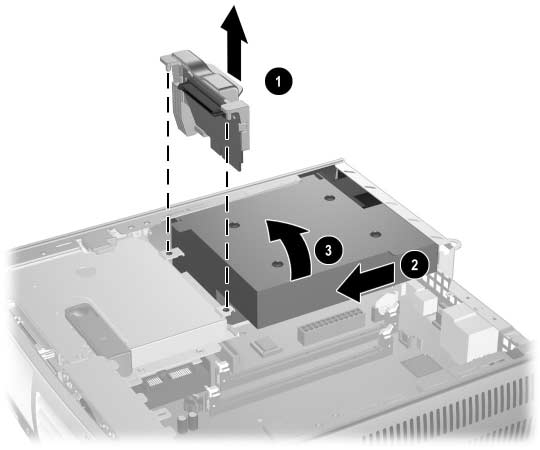 1
3
2