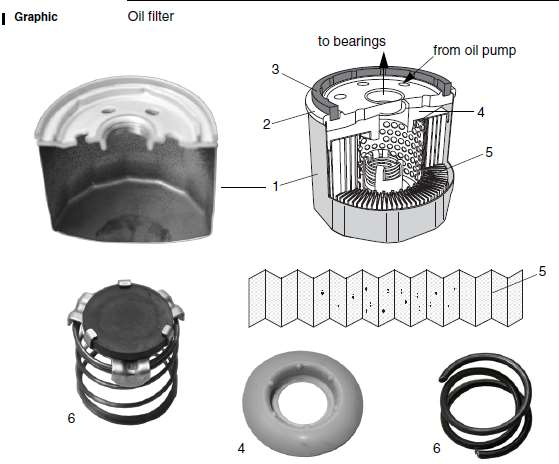 Graphic

Oil filter

to bearings

from oil pump

3

2

4

5

1

5

6

4

6