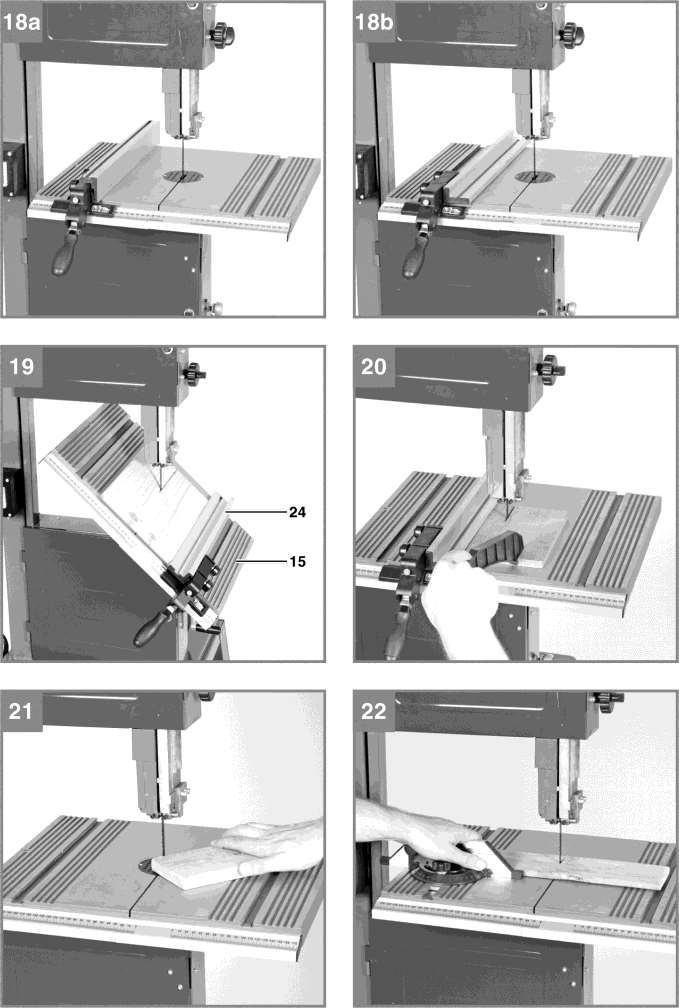 18a

18b

19

24

15

20

21

22