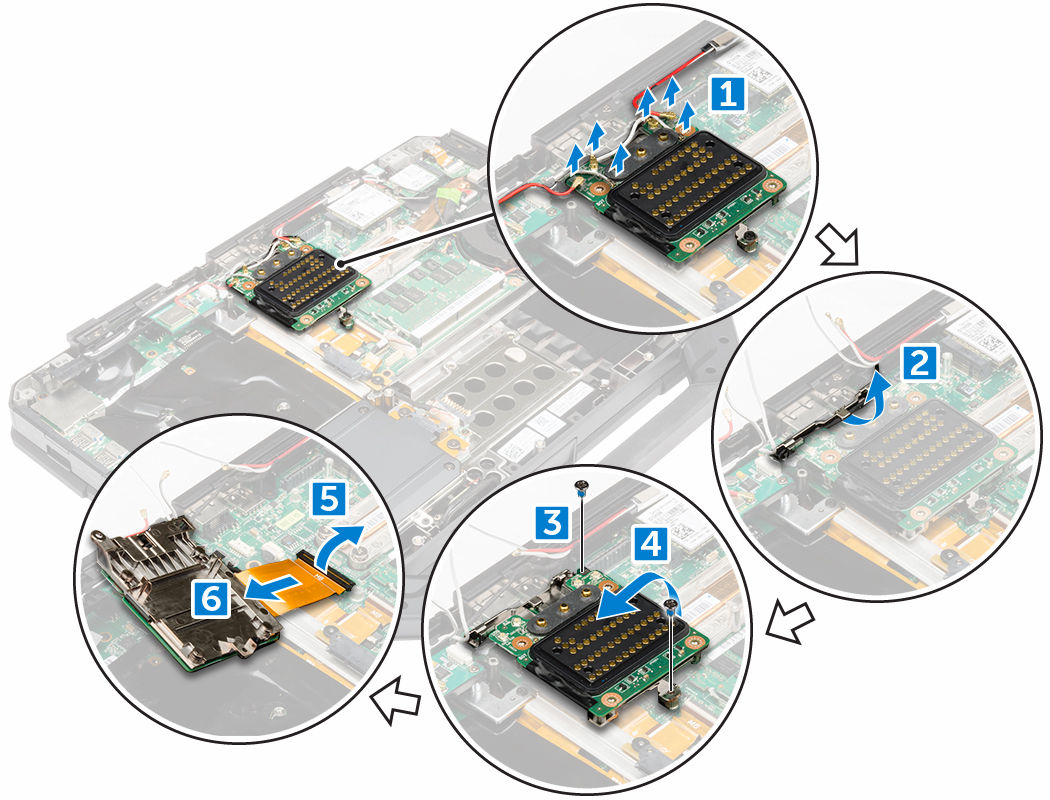 1

2

3

4

5

6