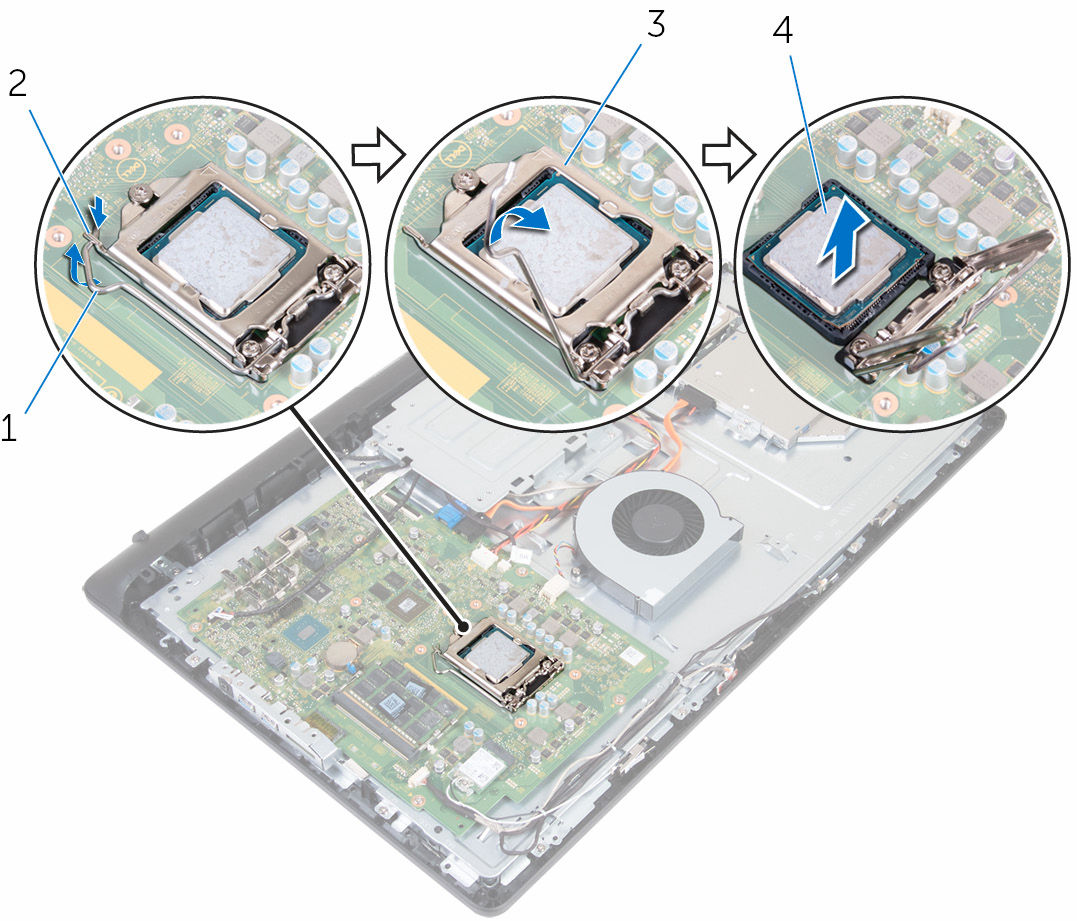 2
3
4
1