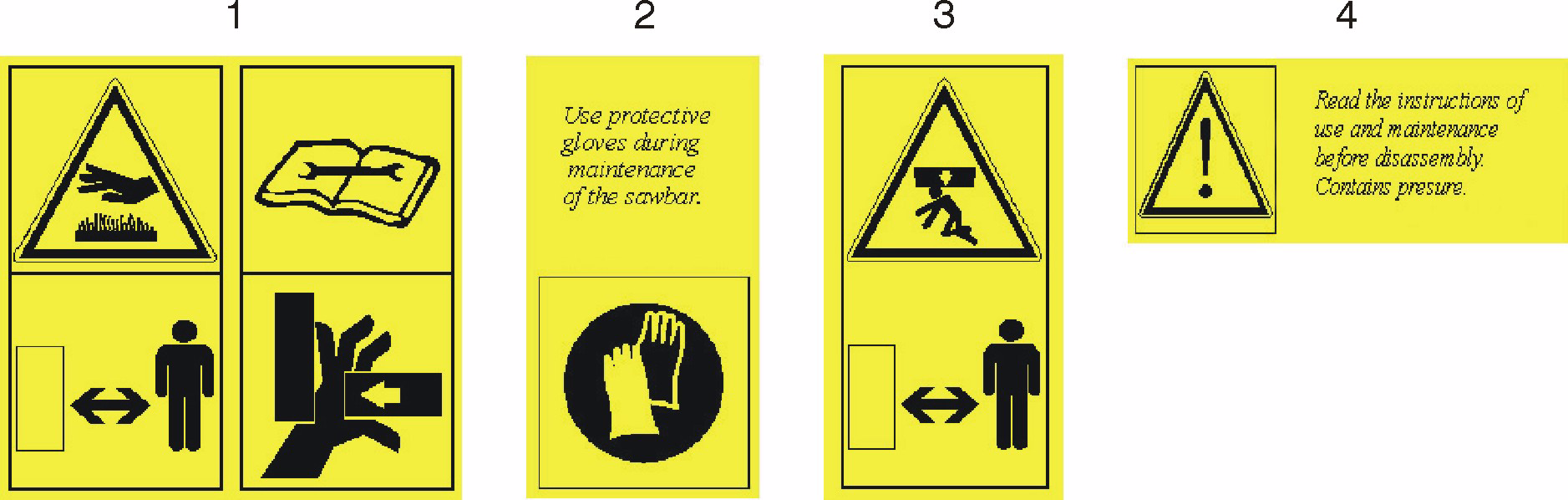 1

2

Use protective gloves during maintenance of the sawbar.

3

4

Read the instructions of use and maintenance before disassembly. Contains presure.