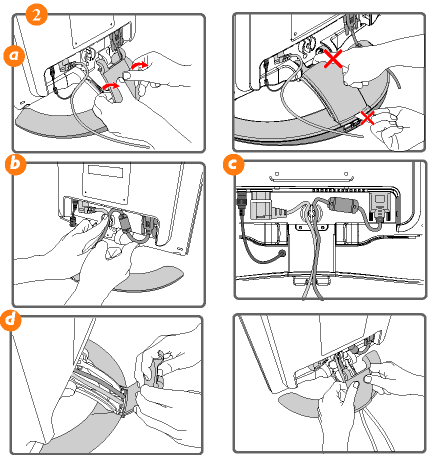 2
a
b
c
d