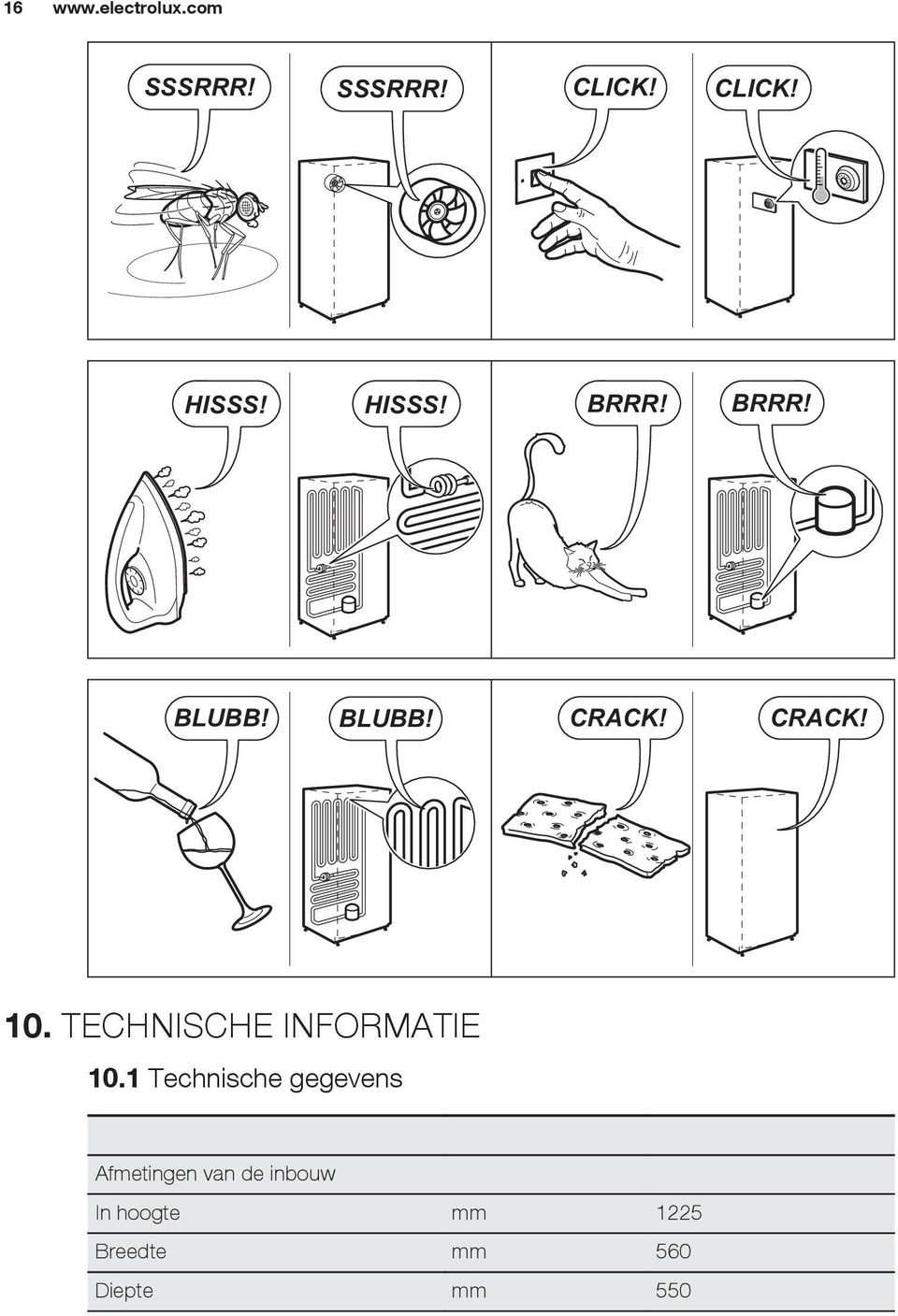 16 www.electrolux.com

SSSRRR! SSSRRR! CLICK! CLICK!

HISSS! HISSS! BRRR! BRRR!

BLUBB! BLUBB! CRACK! CRACK!

10. TECHNISCHE INFORMATIE

10.1 Technische gegevens

| | | |
|---|---|---|
| Afmetingen van de inbouw | | |
| In hoogte | mm | 1225 |
| Breedte | mm | 560 |
| Diepte | mm | 550 |