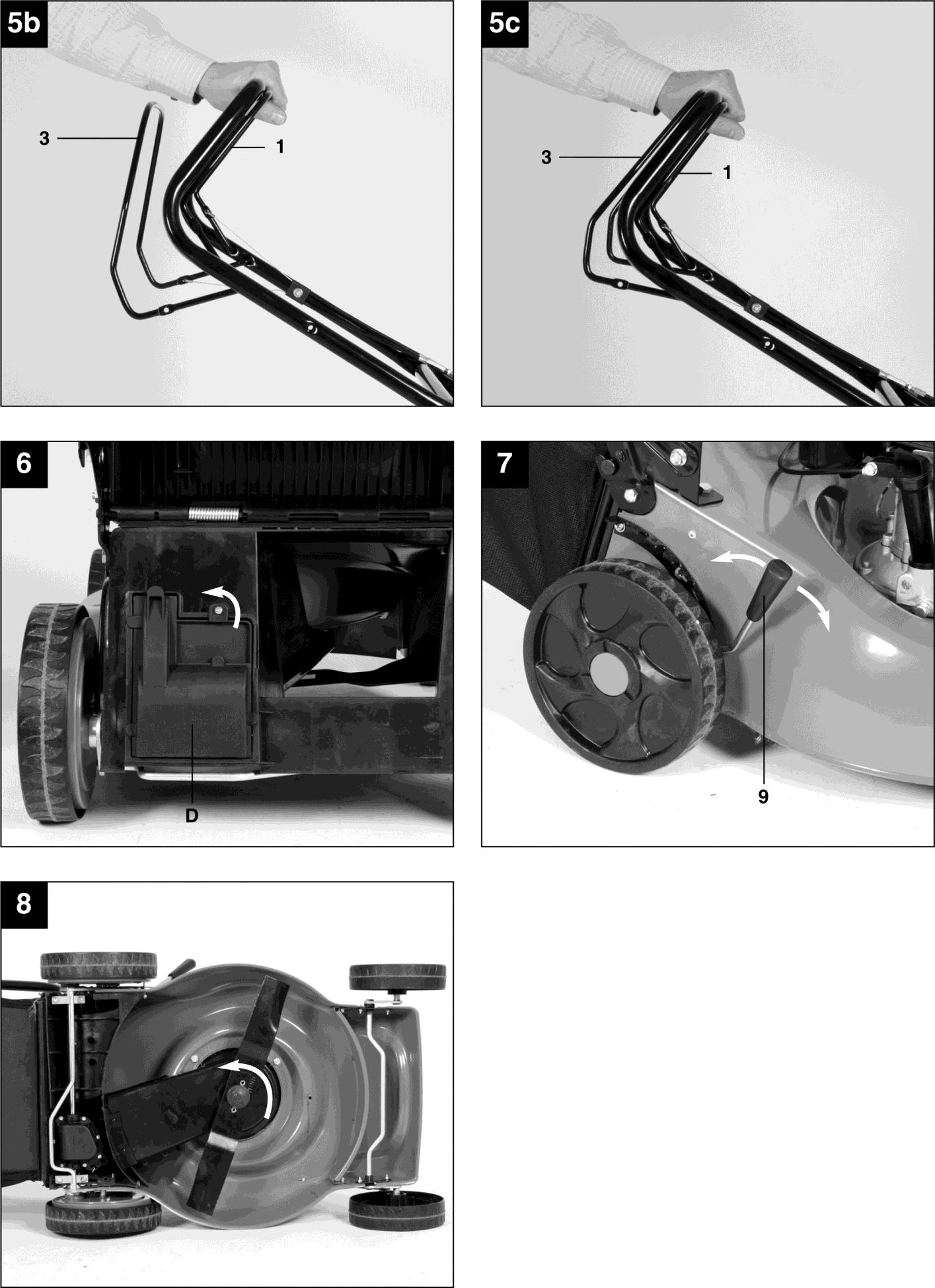 5b

3

1

5c

3

1

6

D

7

9

8