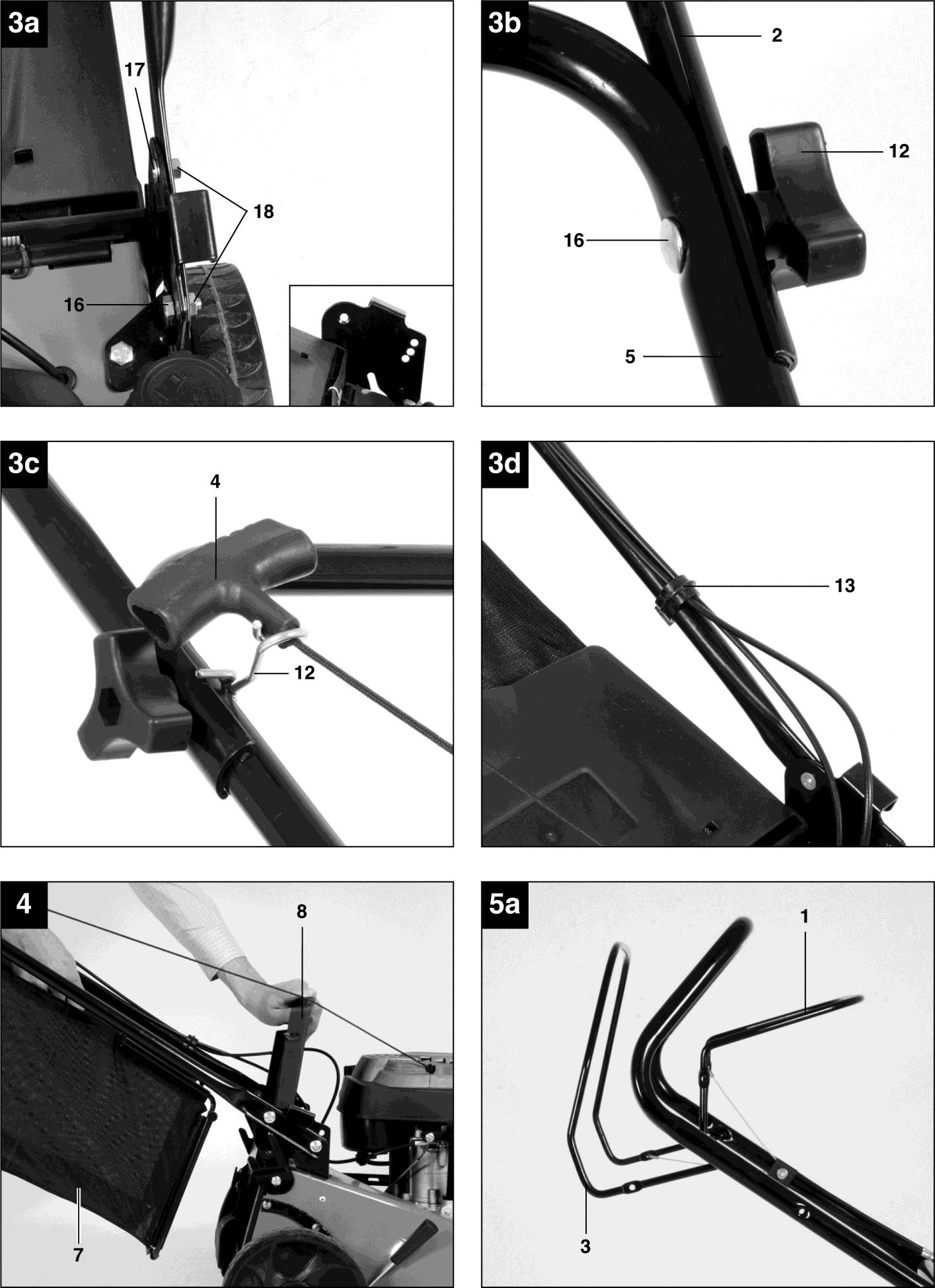 3a
17
18
16

3b
2
12
16
5

3c
4
12

3d
13

4
8
7

5a
1
3