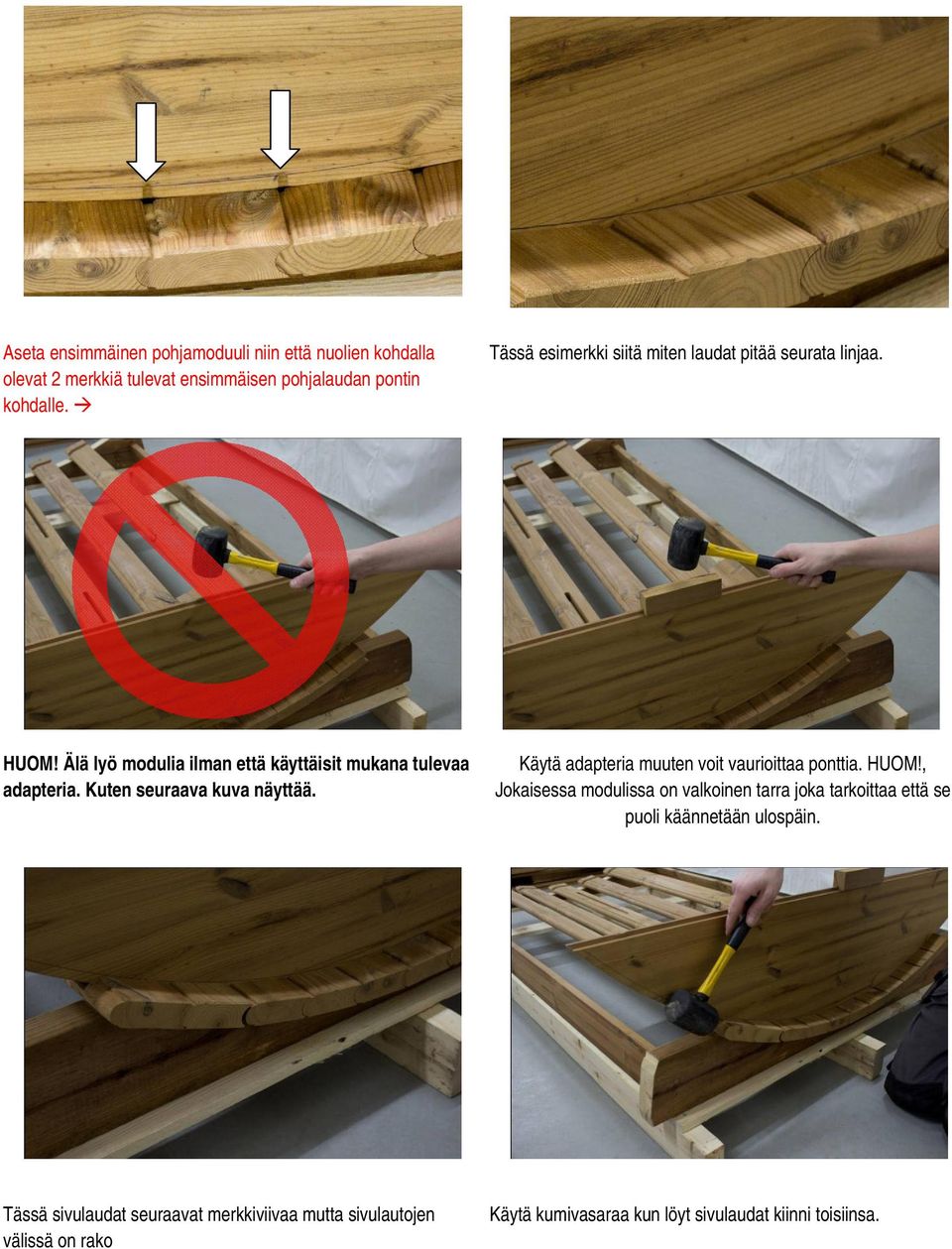 Aseta ensimmäinen pohjamoduuli niin että nuolien kohdalla olevat 2 merkkiä tulevat ensimmäisen pohjalaudan pontin kohdalle. →

Tässä esimerkki siitä miten laudat pitää seurata linjaa.

HUOM! Älä lyö modulia ilman että käyttäisit mukana tulevaa adapteria. Kuten seuraava kuva näyttää.

Käytä adapteria muuten voit vaurioittaa ponttia. HUOM!, Jokaisessa modulissa on valkoinen tarra joka tarkoittaa että se puoli käännetään ulospäin.

Tässä sivulaudat seuraavat merkkiviivaa mutta sivulautojen välissä on rako

Käytä kumivasaraa kun löyt sivulaudat kiinni toisiinsa.