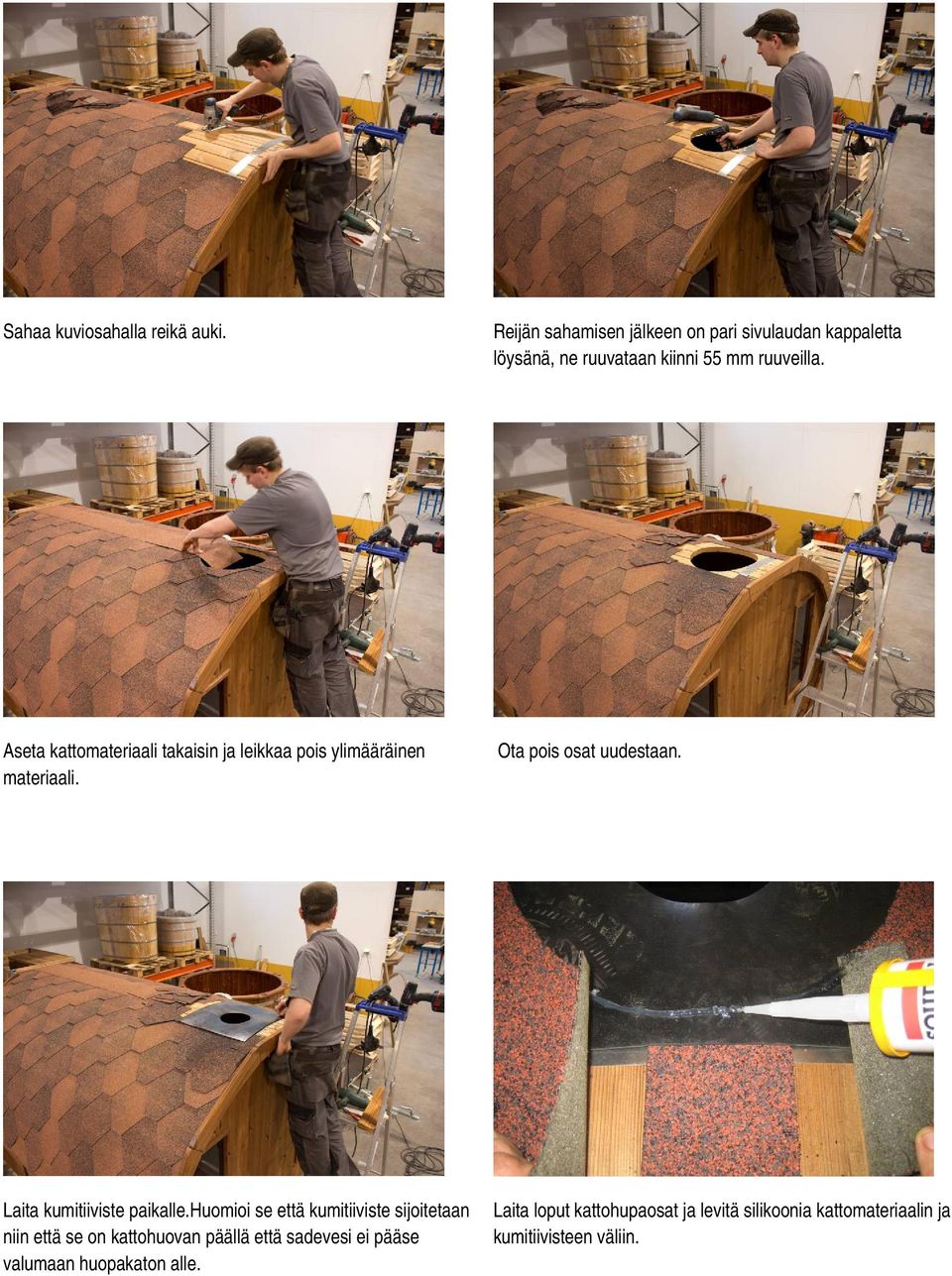 Sahaa kuviosahalla reikä auki.

Reijän sahamisen jälkeen on pari sivulaudan kappaletta löysänä, ne ruuvataan kiinni 55 mm ruuveilla.

Aseta kattomateriaali takaisin ja leikkaa pois ylimääräinen materiaali.

Ota pois osat uudestaan.

Laita kumitiiviste paikalle.huomioi se että kumitiiviste sijoitetaan niin että se on kattohuovan päällä että sadevesi ei pääse valumaan huopakaton alle.

Laita loput kattohupaosat ja levitä silikoonia kattomateriaalin ja kumitiivisteen väliin.