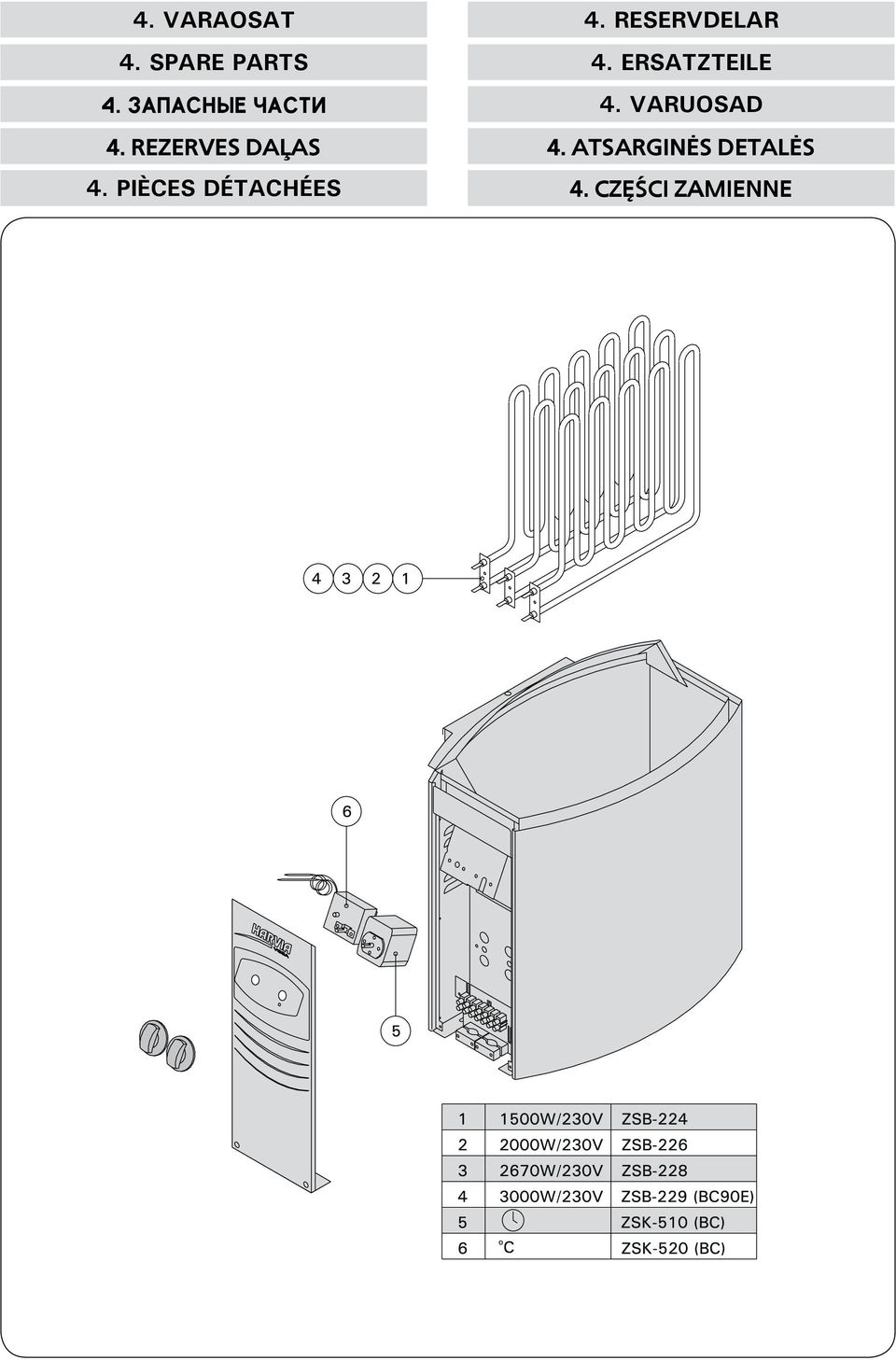 4. VARAOSAT

4. SPARE PARTS

4. ЗАПАСНЫЕ ЧАСТИ

4. REZERVES DAĻAS

4. PIÈCES DÉTACHÉES

4. RESERVDELAR

4. ERSATZTEILE

4. VARUOSAD

4. ATSARGINĖS DETALĖS

4. CZĘŚCI ZAMIENNE

4 3 2 1

6

HARVIA

5

| 1 | 1500W/230V | ZSB-224 |
|---|---|---|
| 2 | 2000W/230V | ZSB-226 |
| 3 | 2670W/230V | ZSB-228 |
| 4 | 3000W/230V | ZSB-229 (BC90E) |
| 5 | | ZSK-510 (BC) |
| 6 | °C | ZSK-520 (BC) |