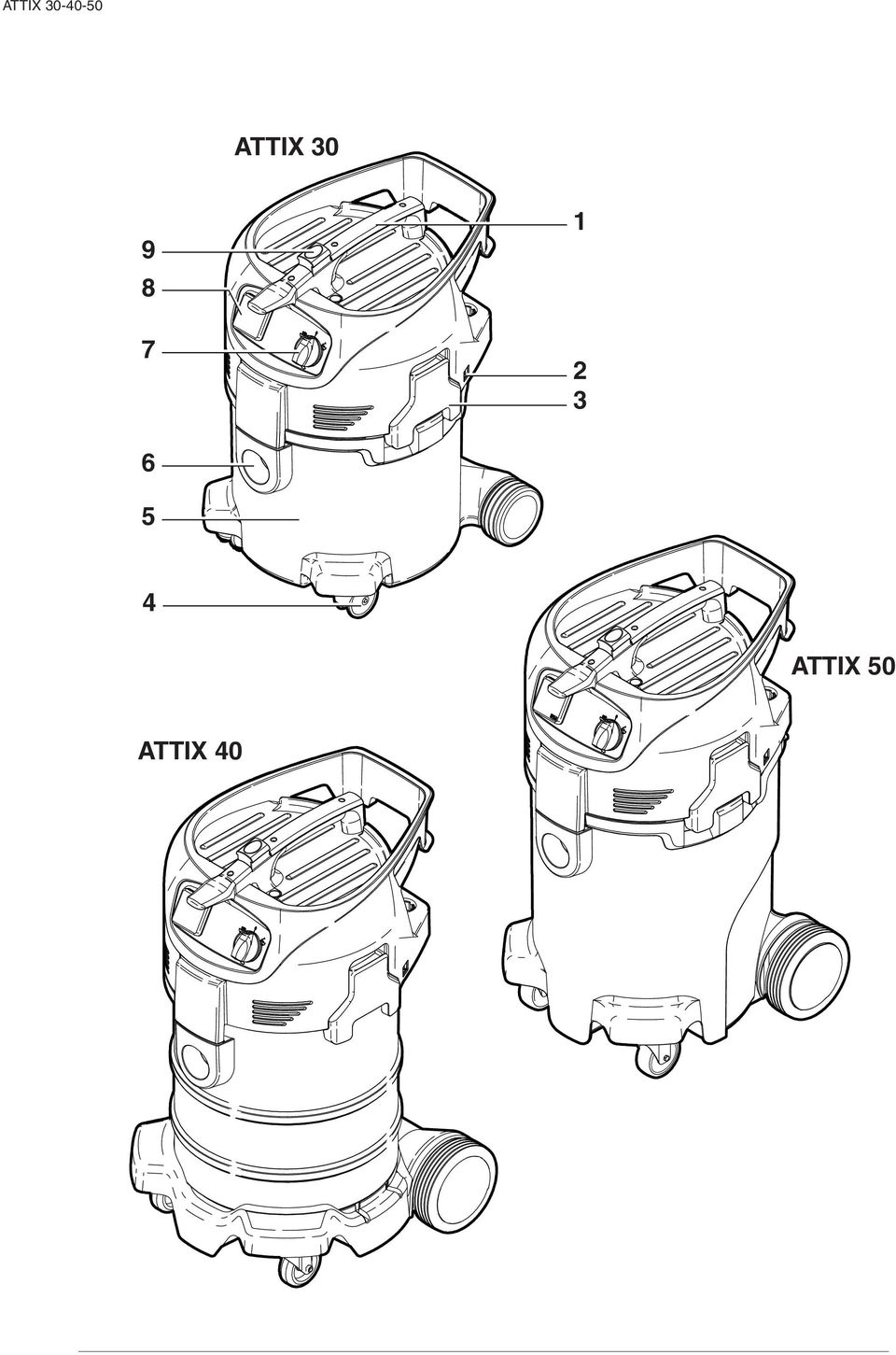 ATTIX 30-40-50

ATTIX 30

1

9

8

7

2

3

6

5

4

ATTIX 50

ATTIX 40