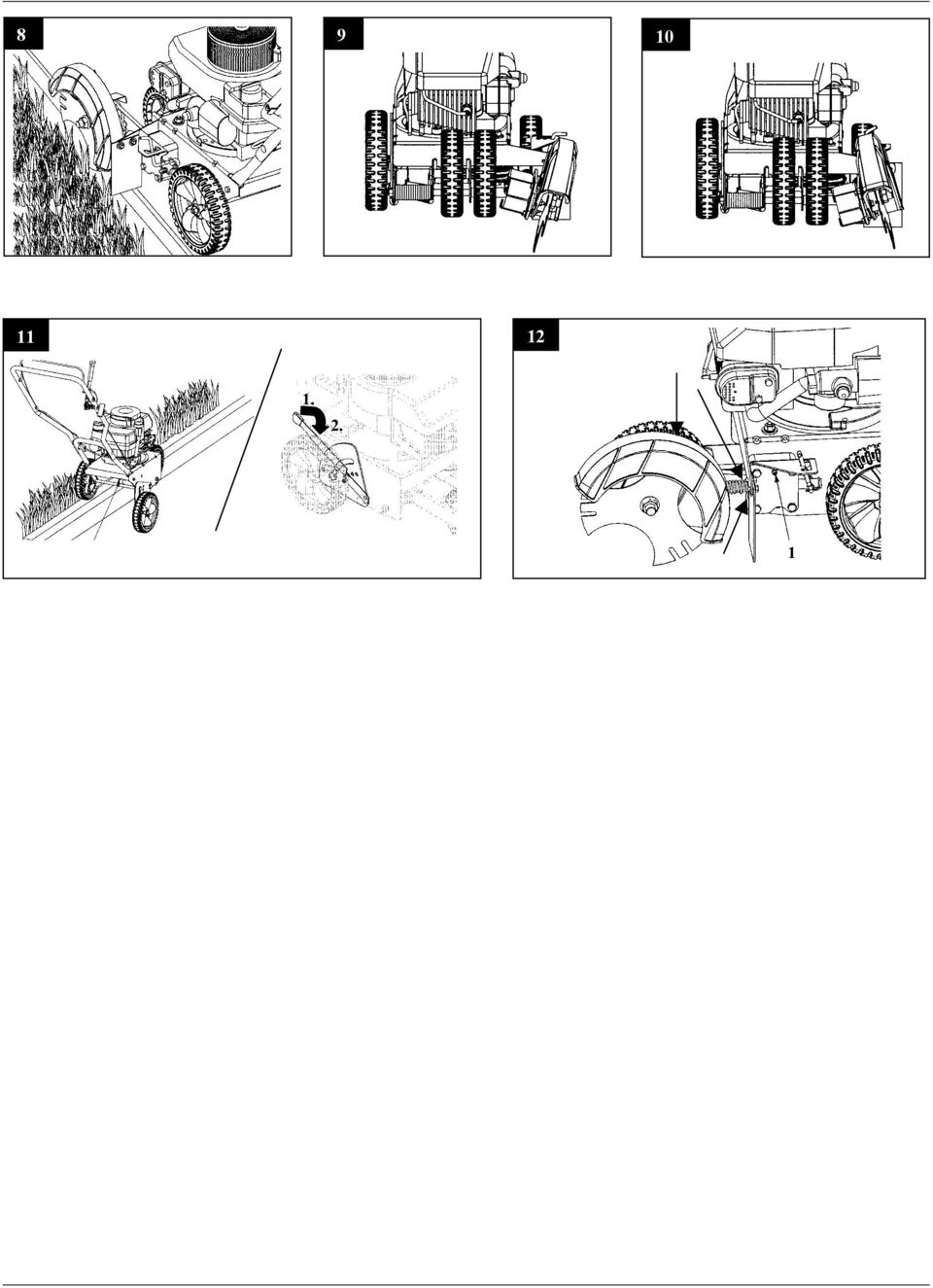 8

9

10

11

1.

2.

12

1