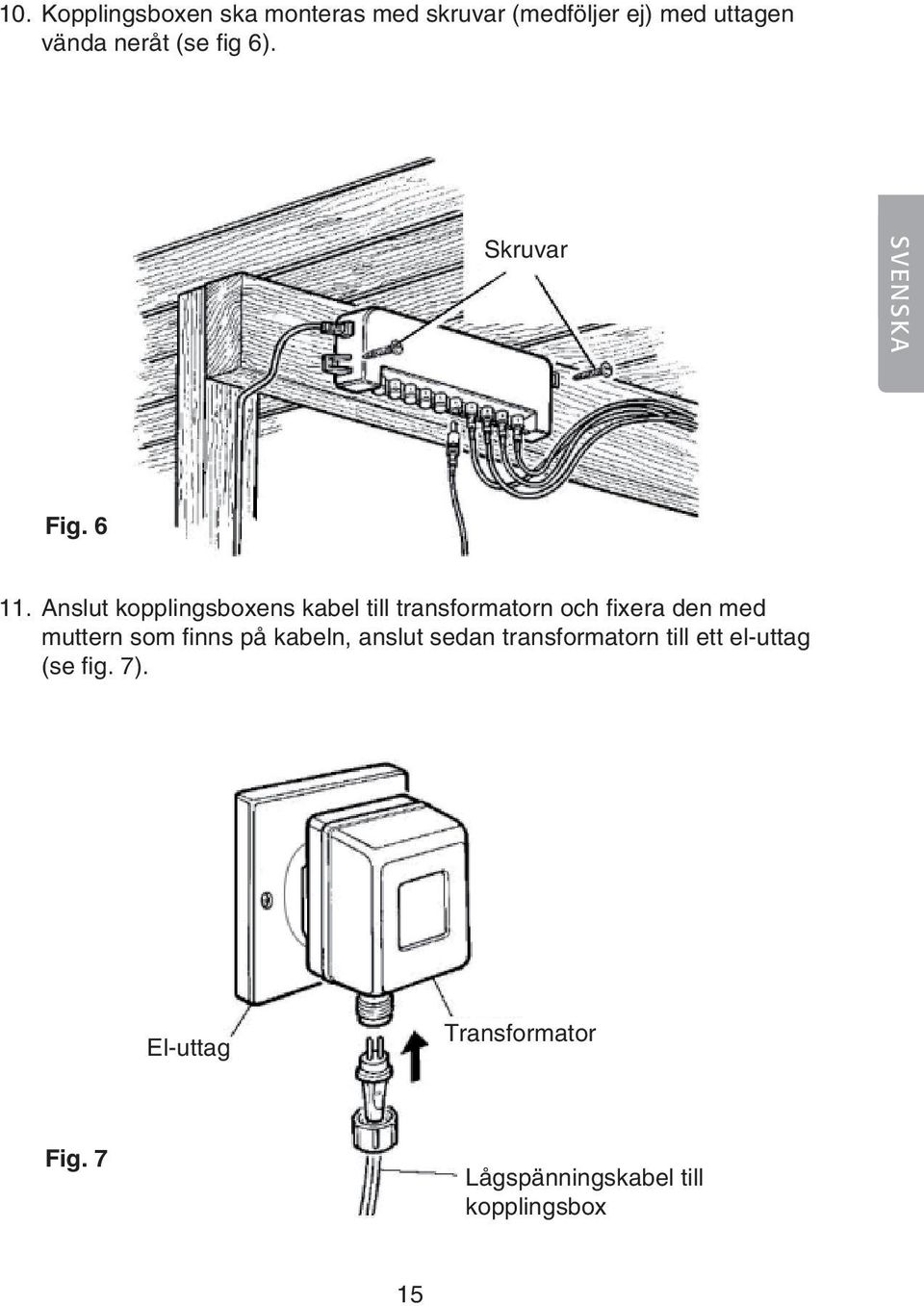 10. Kopplingsboxen ska monteras med skruvar (medföljer ej) med uttagen vända neråt (se fig 6).

Skruvar

SVENSKA

Fig. 6

11. Anslut kopplingsboxens kabel till transformatorn och fixera den med muttern som finns på kabeln, anslut sedan transformatorn till ett el-uttag (se fig. 7).

El-uttag

Transformator

Fig. 7

Lågspänningskabel till kopplingsbox

15