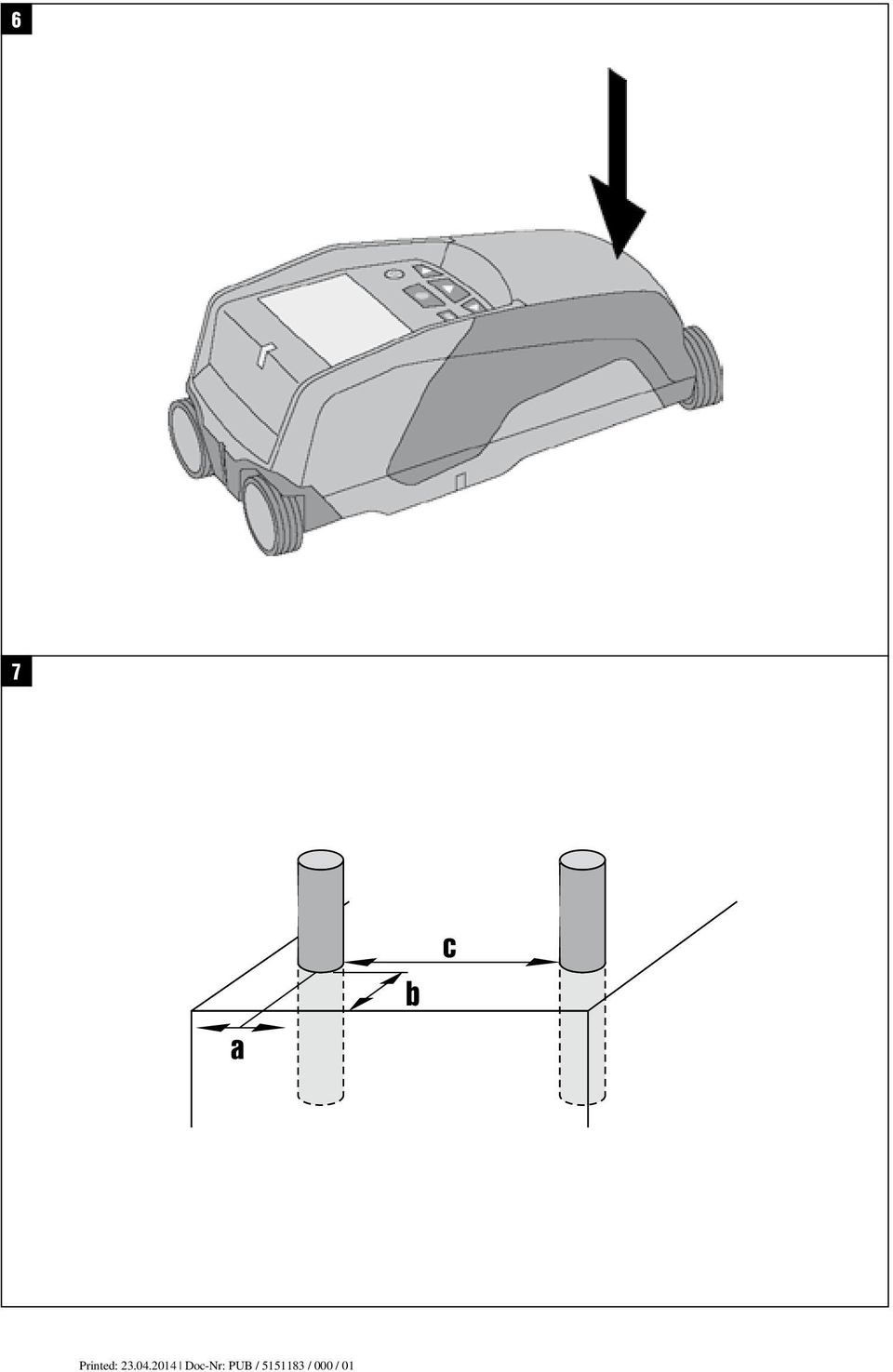 6

7

c

b

a

Printed: 23.04.2014 | Doc-Nr: PUB / 5151183 / 000 / 01