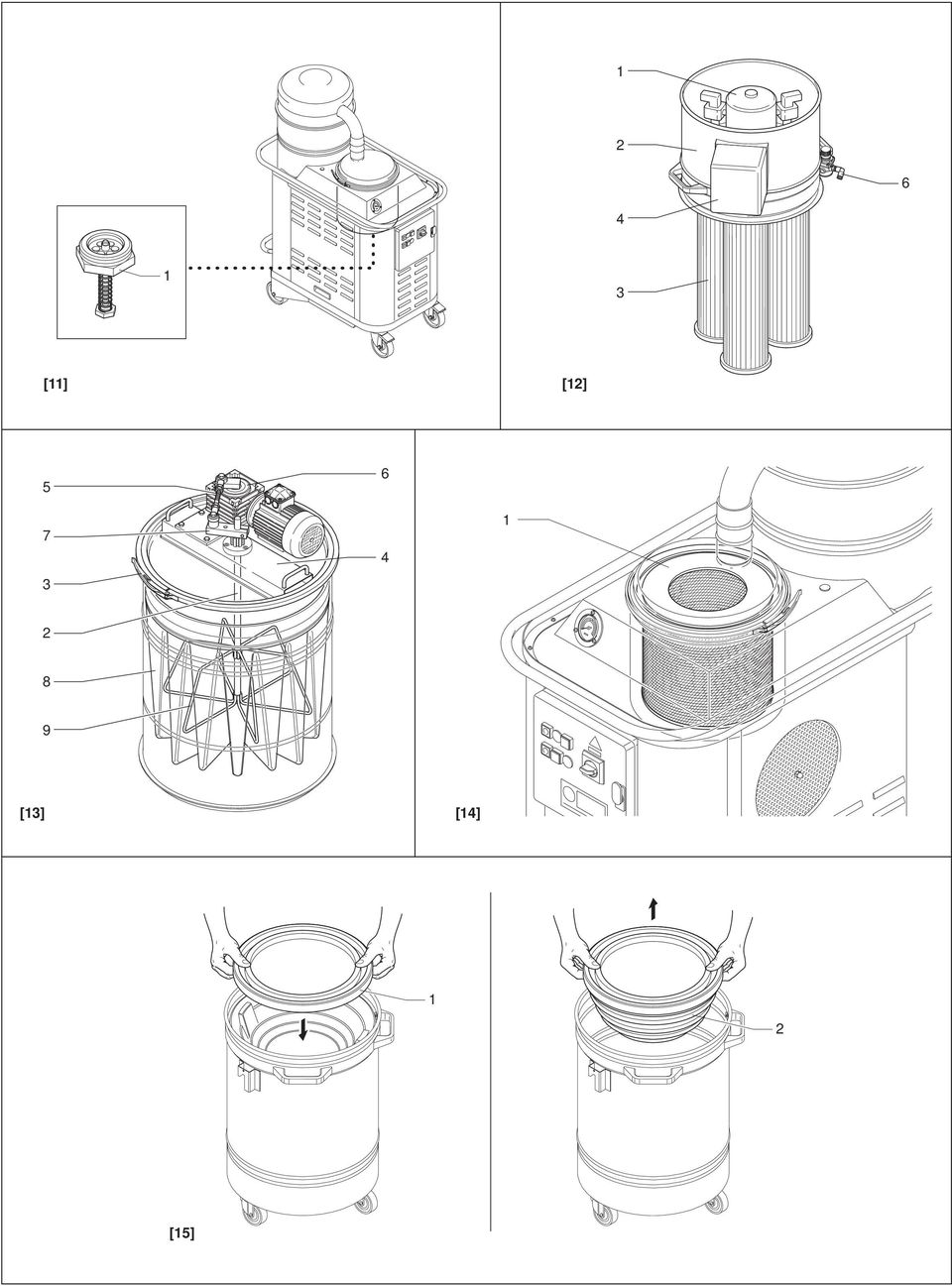 1

[11]

1
2
6
4
3

[12]

5
6
7
4
3
2
8
9

[13]

1

[14]

1
2

[15]