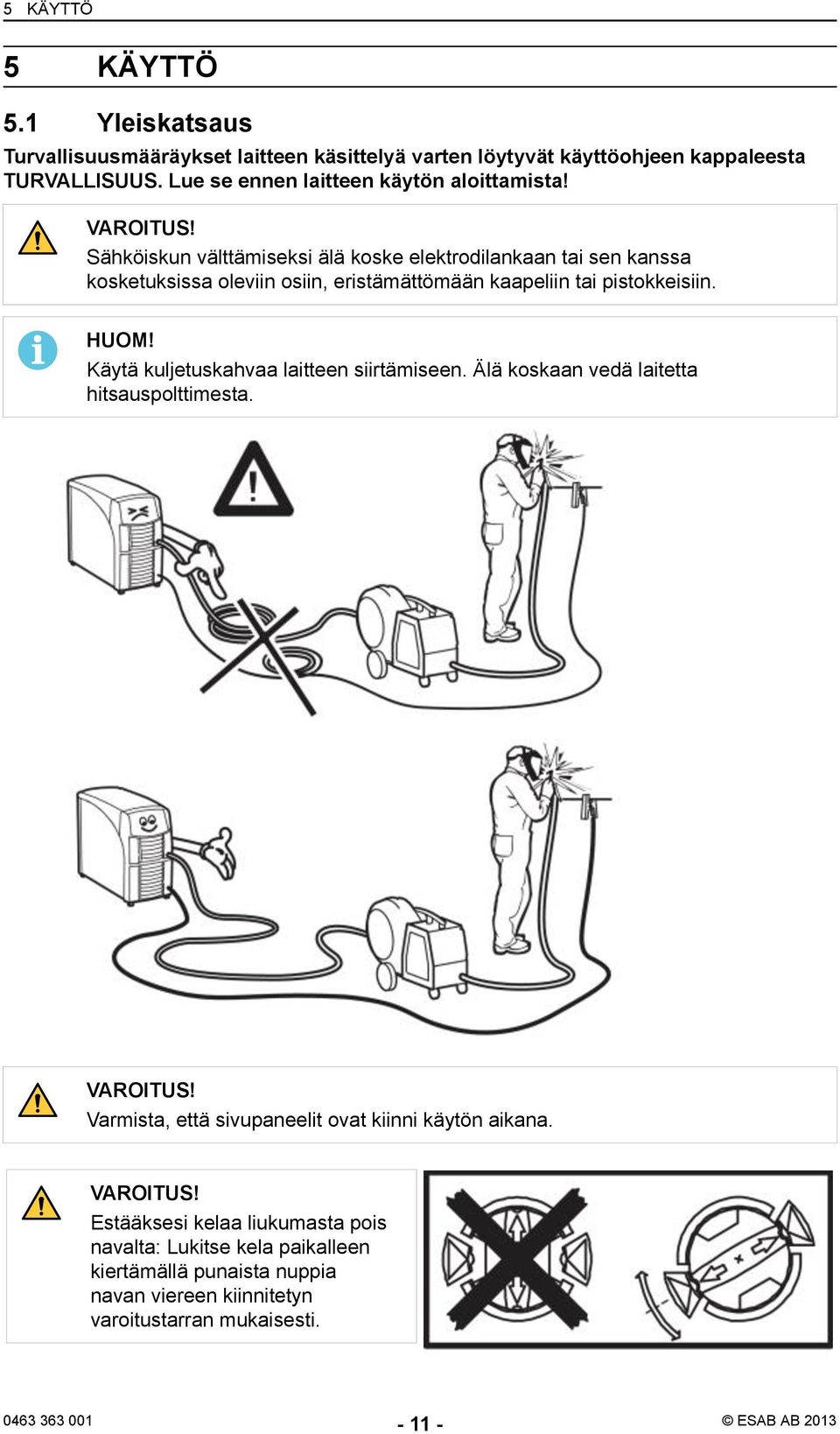 5 KÄYTTÖ

5 KÄYTTÖ

5.1 Yleiskatsaus

Turvallisuusmääräykset laitteen käsittelyä varten löytyvät käyttöohjeen kappaleesta TURVALLISUUS. Lue se ennen laitteen käytön aloittamista!

VAROITUS!
Sähköiskun välttämiseksi älä koske elektrodilankaan tai sen kanssa kosketuksissa oleviin osiin, eristämättömään kaapeliin tai pistokkeisiin.

HUOM!
Käytä kuljetuskahvaa laitteen siirtämiseen. Älä koskaan vedä laitetta hitsauspolttimesta.

VAROITUS!
Varmista, että sivupaneelit ovat kiinni käytön aikana.

VAROITUS!
Estääksesi kelaa liukumasta pois navalta: Lukitse kela paikalleen kiertämällä punaista nuppia navan viereen kiinnitetyn varoitustarran mukaisesti.

0463 363 001 - 11 - © ESAB AB 2013