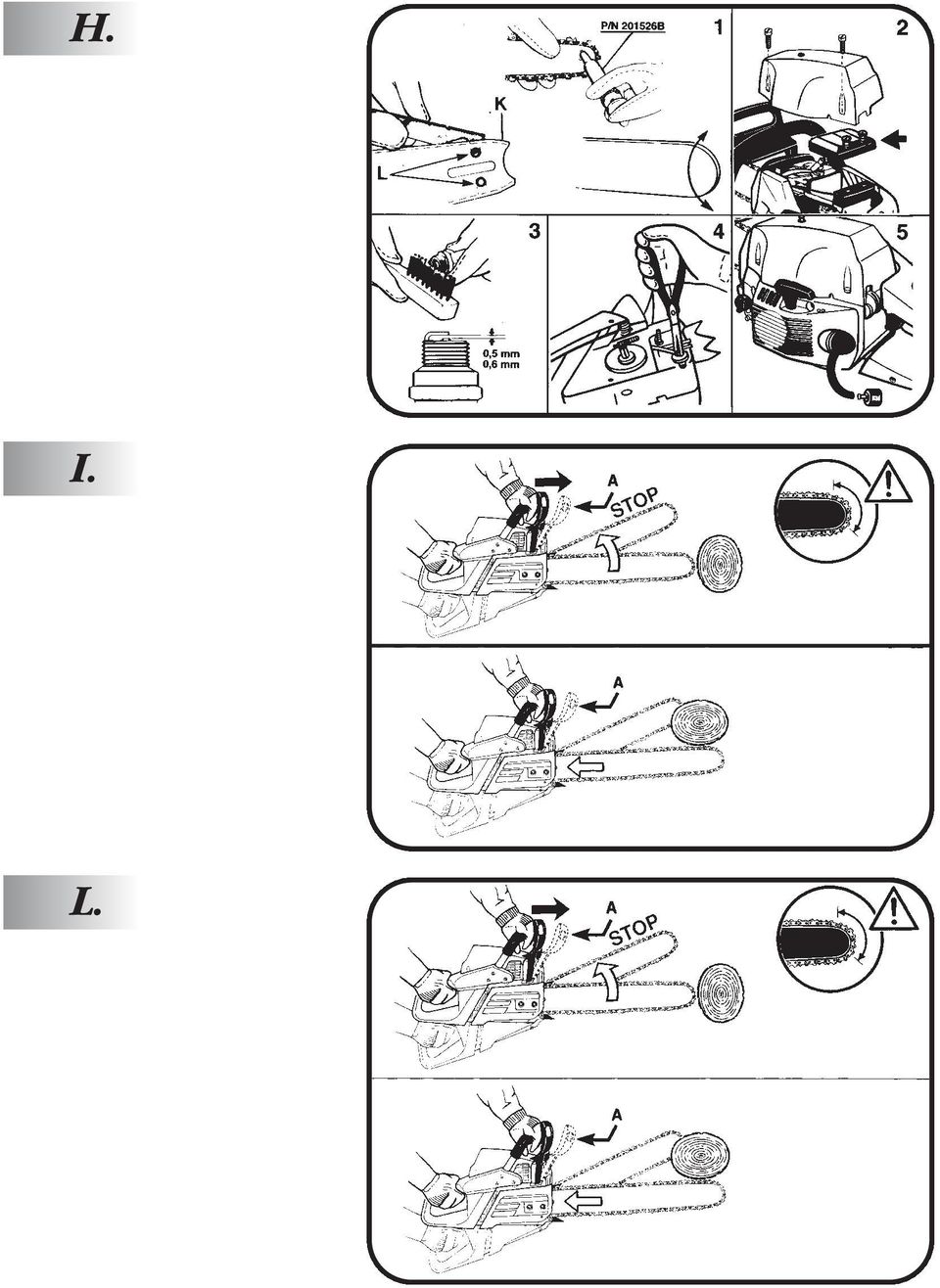 H.

P/N 201526B

1

2

K

L

3

4

5

0,5 mm
0,6 mm

I.

A

STOP

A

L.

A

STOP

A