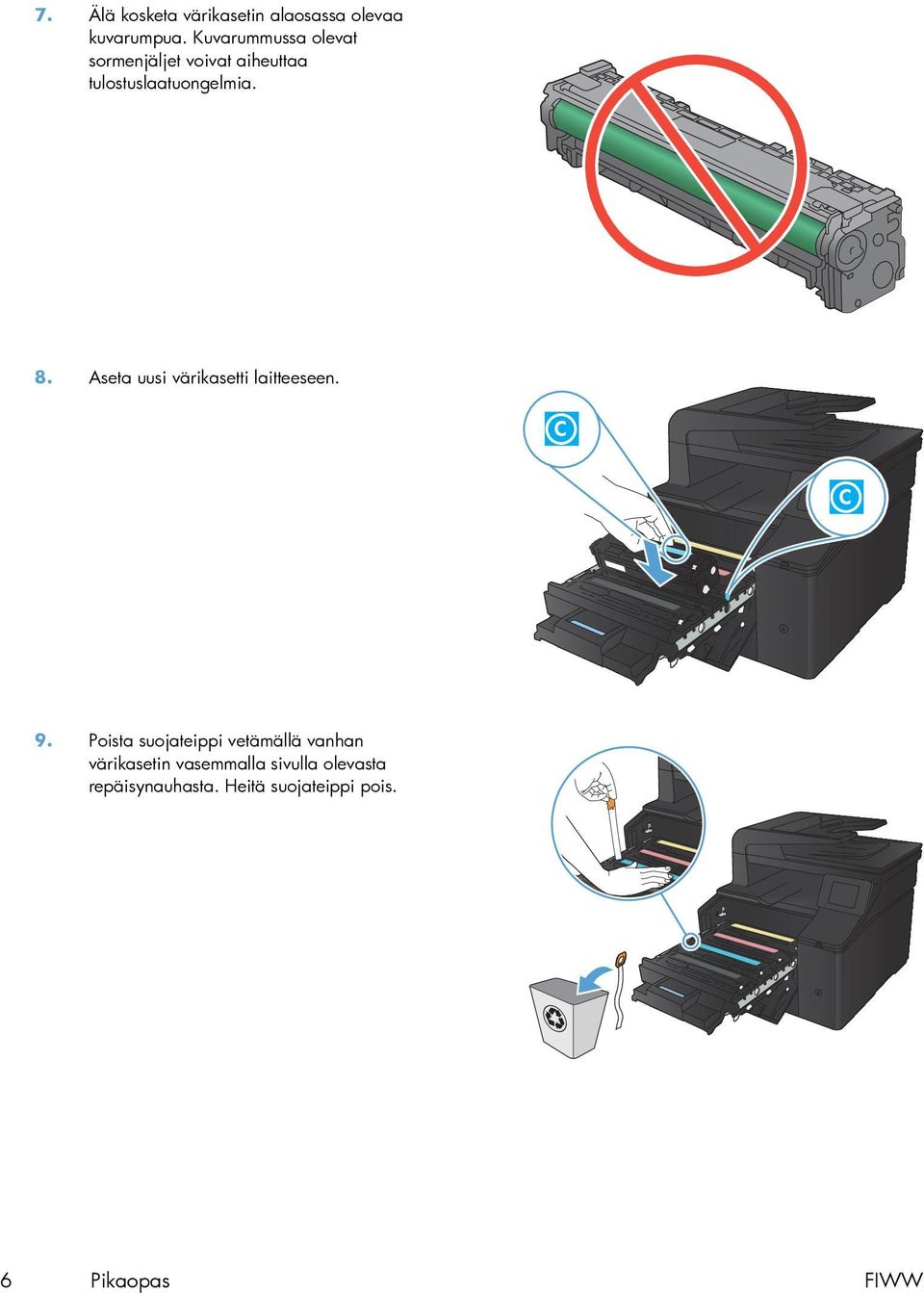 7. Älä kosketa värikasetin alaosassa olevaa kuvarumpua. Kuvarummussa olevat sormenjäljet voivat aiheuttaa tulostuslaatuongelmia.

8. Aseta uusi värikasetti laitteeseen.

C

C

9. Poista suojateippi vetämällä vanhan värikasetin vasemmalla sivulla olevasta repäisynauhasta. Heitä suojateippi pois.

6 Pikaopas FIWW