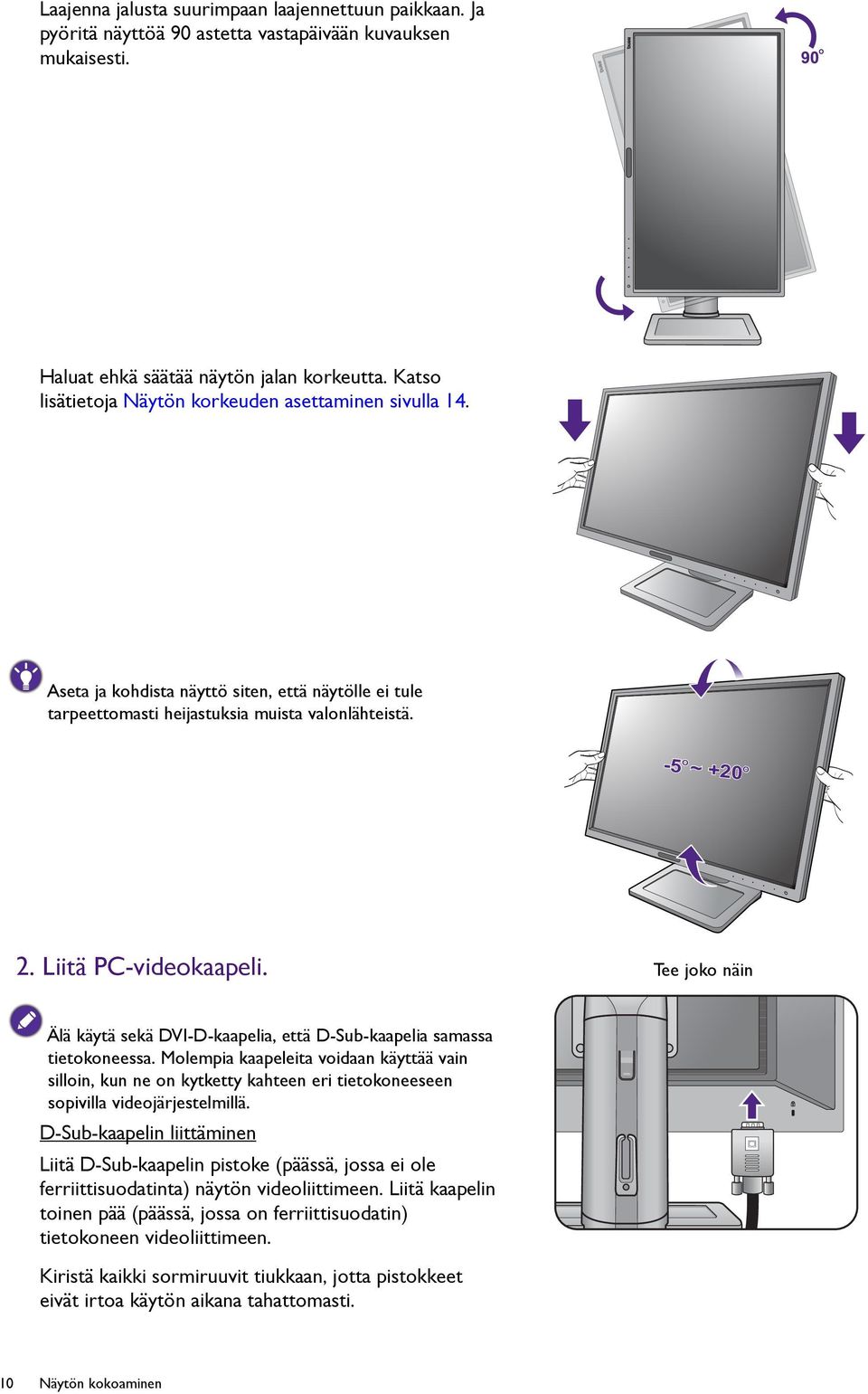 Laajenna jalusta suurimpaan laajennettuun paikkaan. Ja pyöritä näyttöä 90 astetta vastapäivään kuvauksen mukaisesti.

90°

Haluat ehkä säätää näytön jalan korkeutta. Katso lisätietoja Näytön korkeuden asettaminen sivulla 14.

Aseta ja kohdista näyttö siten, että näytölle ei tule tarpeettomasti heijastuksia muista valonlähteistä.

-5° ~ +20°

2. Liitä PC-videokaapeli.

Tee joko näin

Älä käytä sekä DVI-D-kaapelia, että D-Sub-kaapelia samassa tietokoneessa. Molempia kaapeleita voidaan käyttää vain silloin, kun ne on kytketty kahteen eri tietokoneeseen sopivilla videojärjestelmillä.

D-Sub-kaapelin liittäminen

Liitä D-Sub-kaapelin pistoke (päässä, jossa ei ole ferriittisuodatinta) näytön videoliittimeen. Liitä kaapelin toinen pää (päässä, jossa on ferriittisuodatin) tietokoneen videoliittimeen.

Kiristä kaikki sormiruuvit tiukkaan, jotta pistokkeet eivät irtoa käytön aikana tahattomasti.

10 Näytön kokoaminen