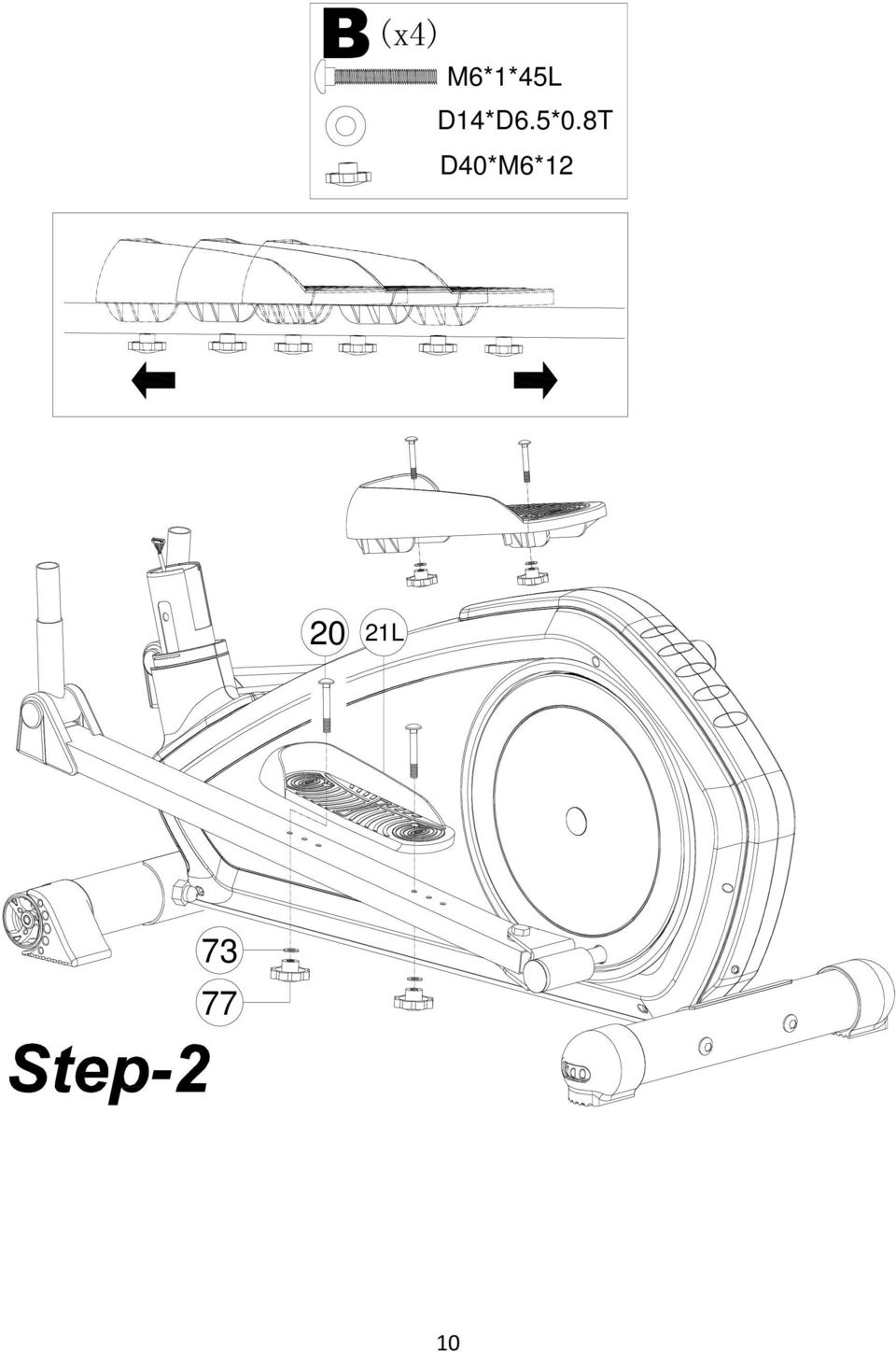 B (x4)
M6*1*45L
D14*D6.5*0.8T
D40*M6*12

20
21L

73
77

Step-2

10