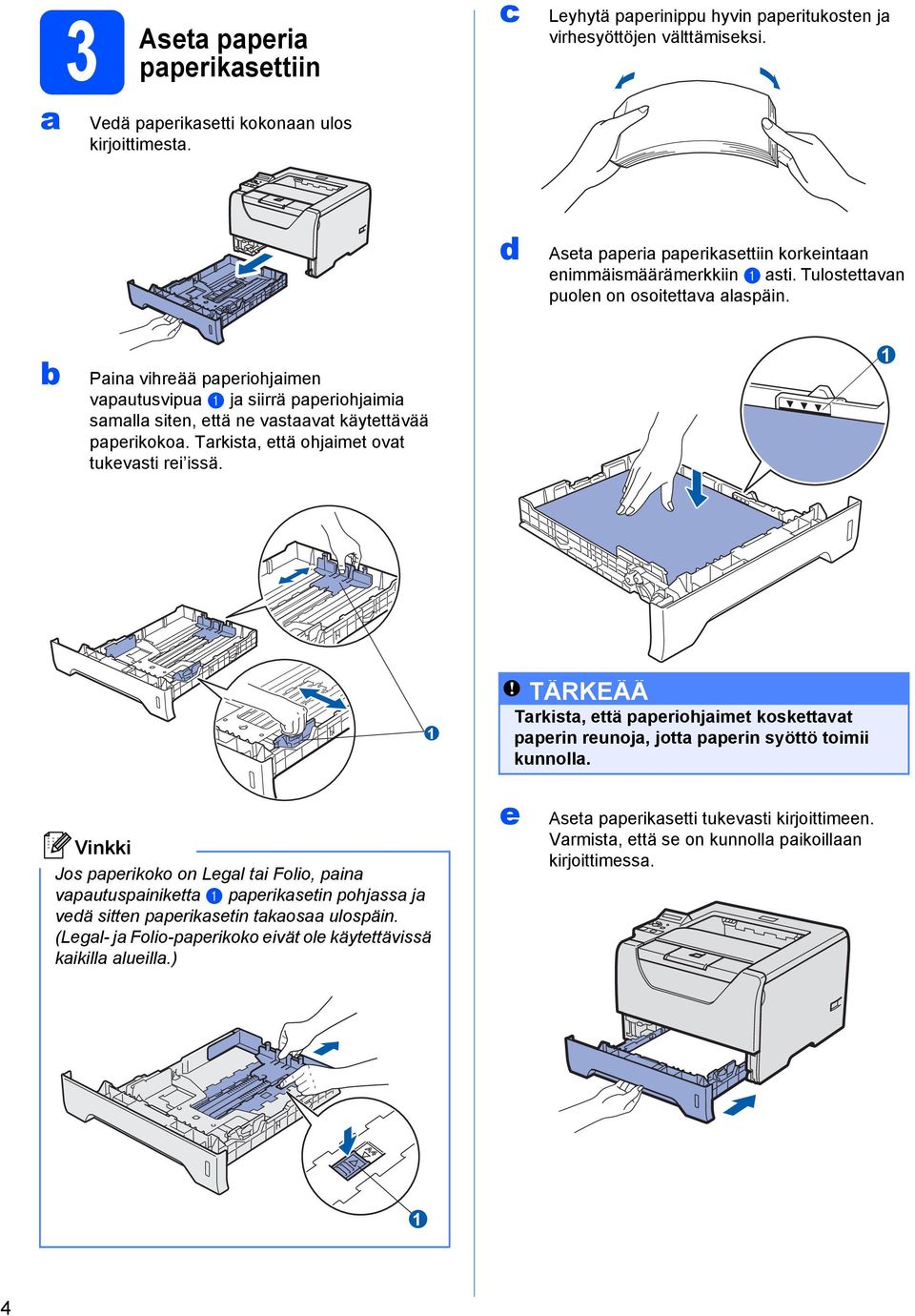 3 Aseta paperia paperikasettiin

a Vedä paperikasetti kokonaan ulos kirjoittimesta.

b Paina vihreää paperiohjaimen vapautusvipua 1 ja siirrä paperiohjaimia samalla siten, että ne vastaavat käytettävää paperikokoa. Tarkista, että ohjaimet ovat tukevasti rei'issä.

1

Vinkki
Jos paperikoko on Legal tai Folio, paina vapautuspainiketta 1 paperikasetin pohjassa ja vedä sitten paperikasetin takaosaa ulospäin. (Legal- ja Folio-paperikoko eivät ole käytettävissä kaikilla alueilla.)

1

c Leyhytä paperinippu hyvin paperitukosten ja virhesyöttöjen välttämiseksi.

d Aseta paperia paperikasettiin korkeintaan enimmäismäärämerkkiin 1 asti. Tulostettavan puolen on osoitettava alaspäin.

1

TÄRKEÄÄ
Tarkista, että paperiohjaimet koskettavat paperin reunoja, jotta paperin syöttö toimii kunnolla.

e Aseta paperikasetti tukevasti kirjoittimeen. Varmista, että se on kunnolla paikoillaan kirjoittimessa.

4