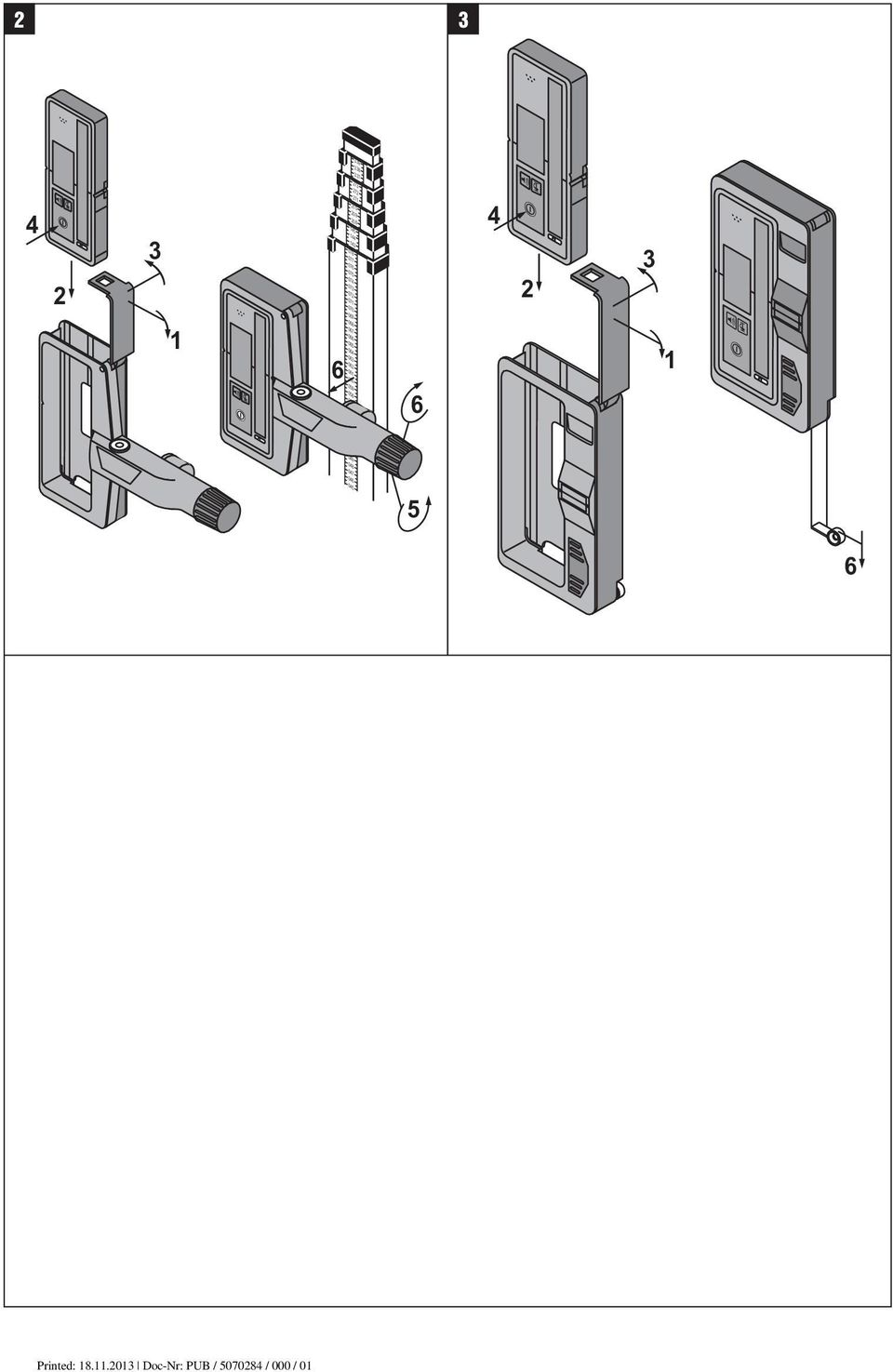 2

4

3

2

1

6

6

5

3

4

3

2

1

6

Printed: 18.11.2013 | Doc-Nr: PUB / 5070284 / 000 / 01