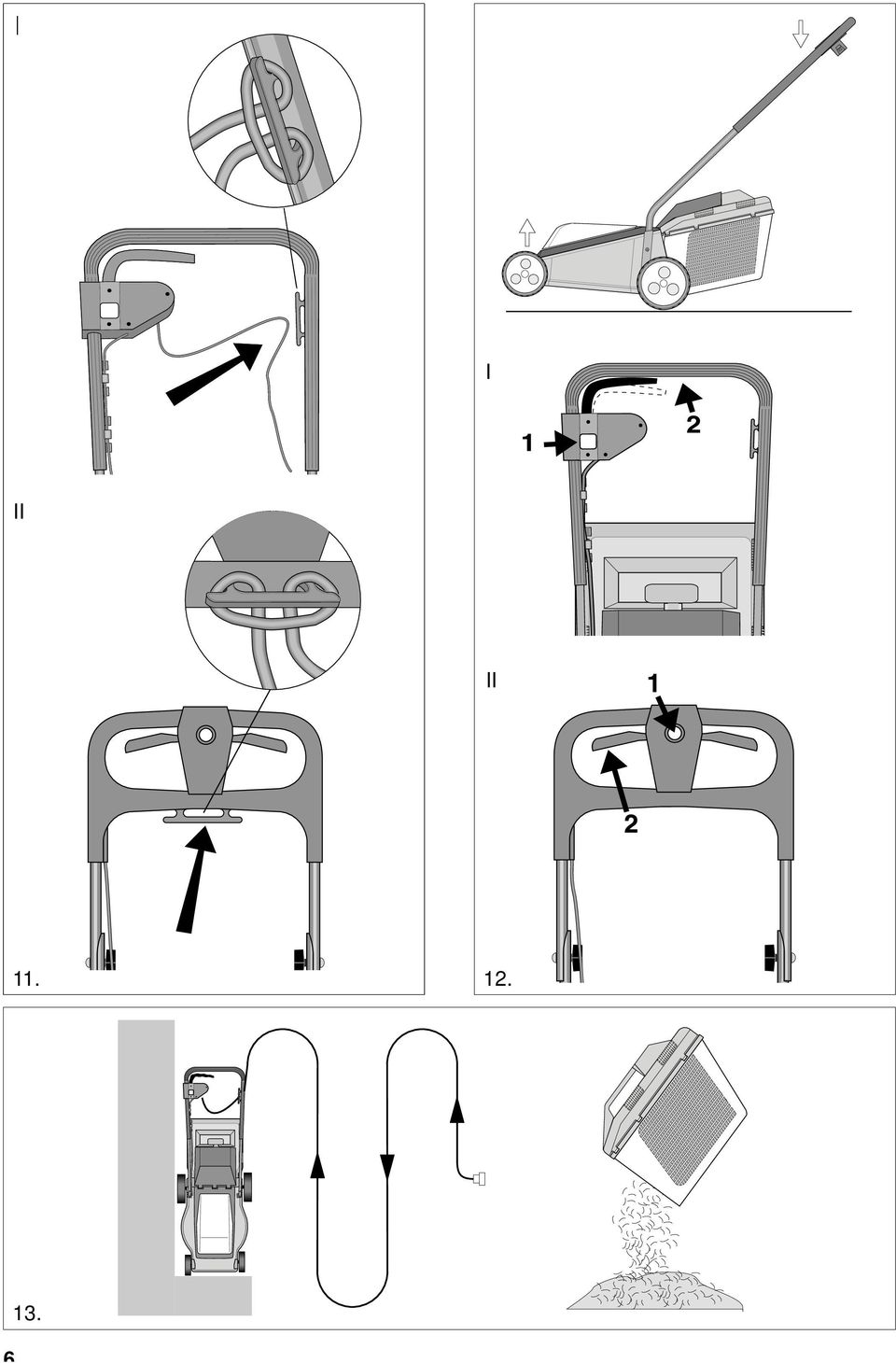 I

II

11.

I

1

2

II

1

2

12.

13.

6