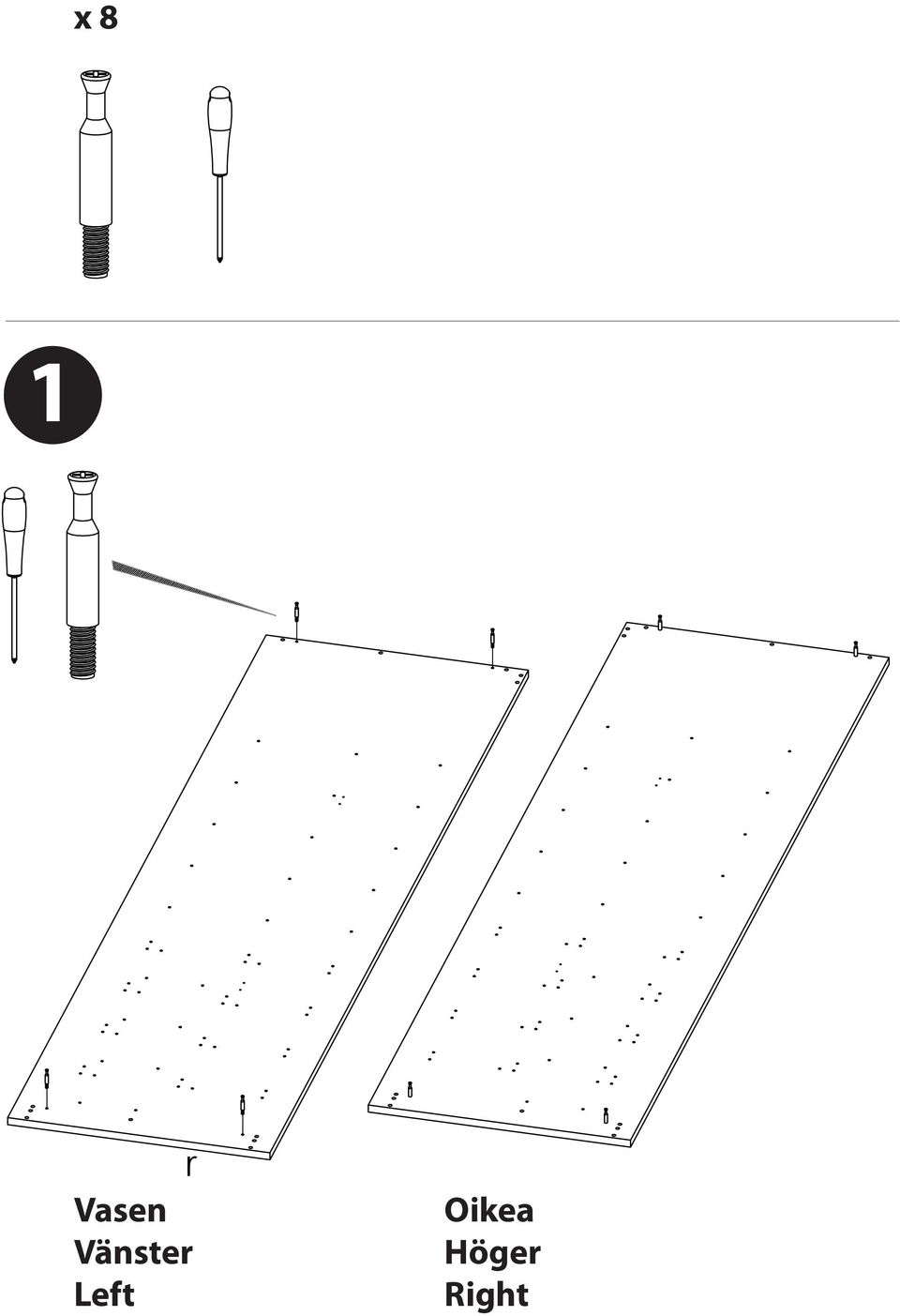 x 8

1

r

Vasen
Vänster
Left

Oikea
Höger
Right