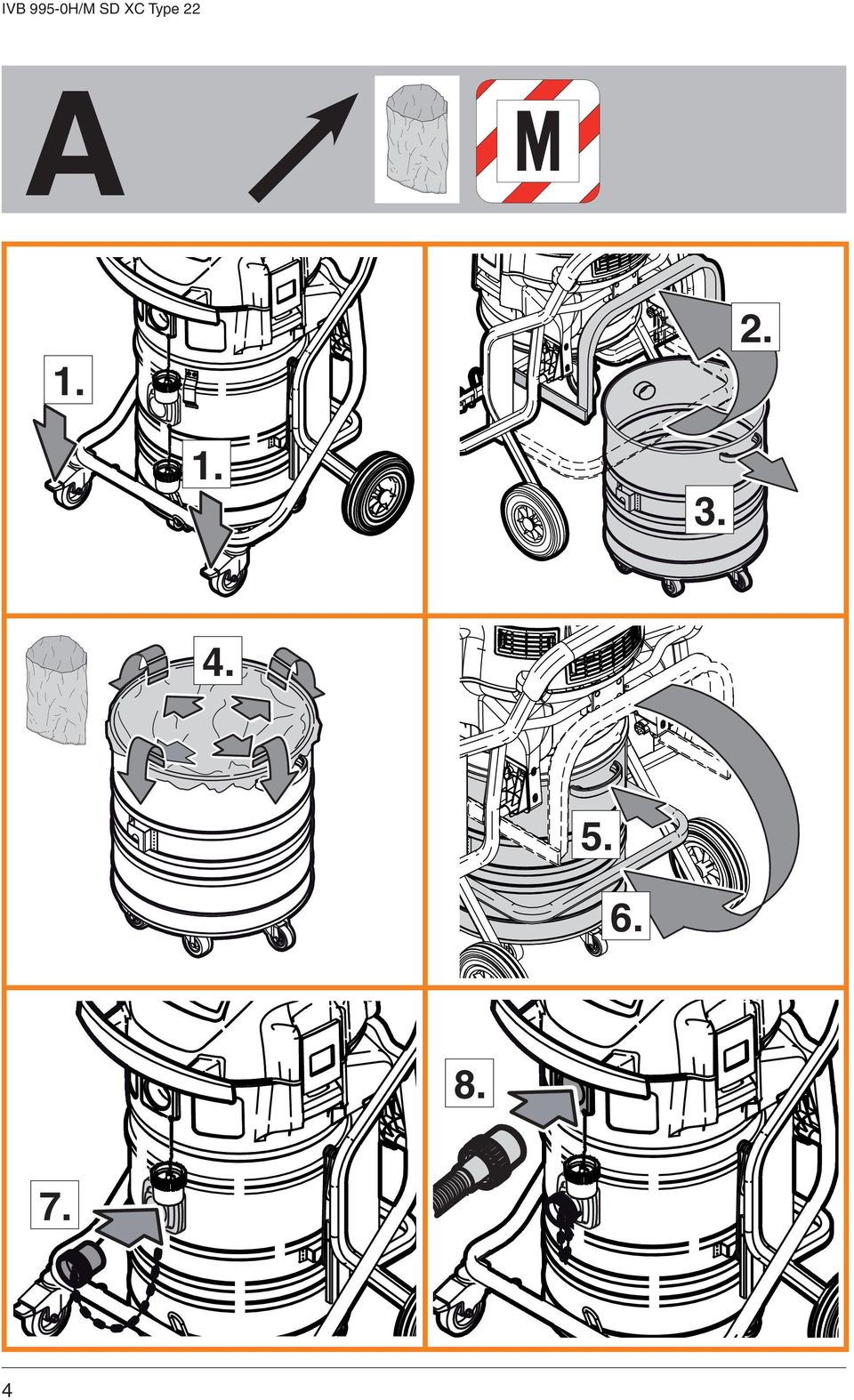 IVB 995-0H/M SD XC Type 22

A

M

1.

1.

2.

3.

4.

5.

6.

7.

8.

4