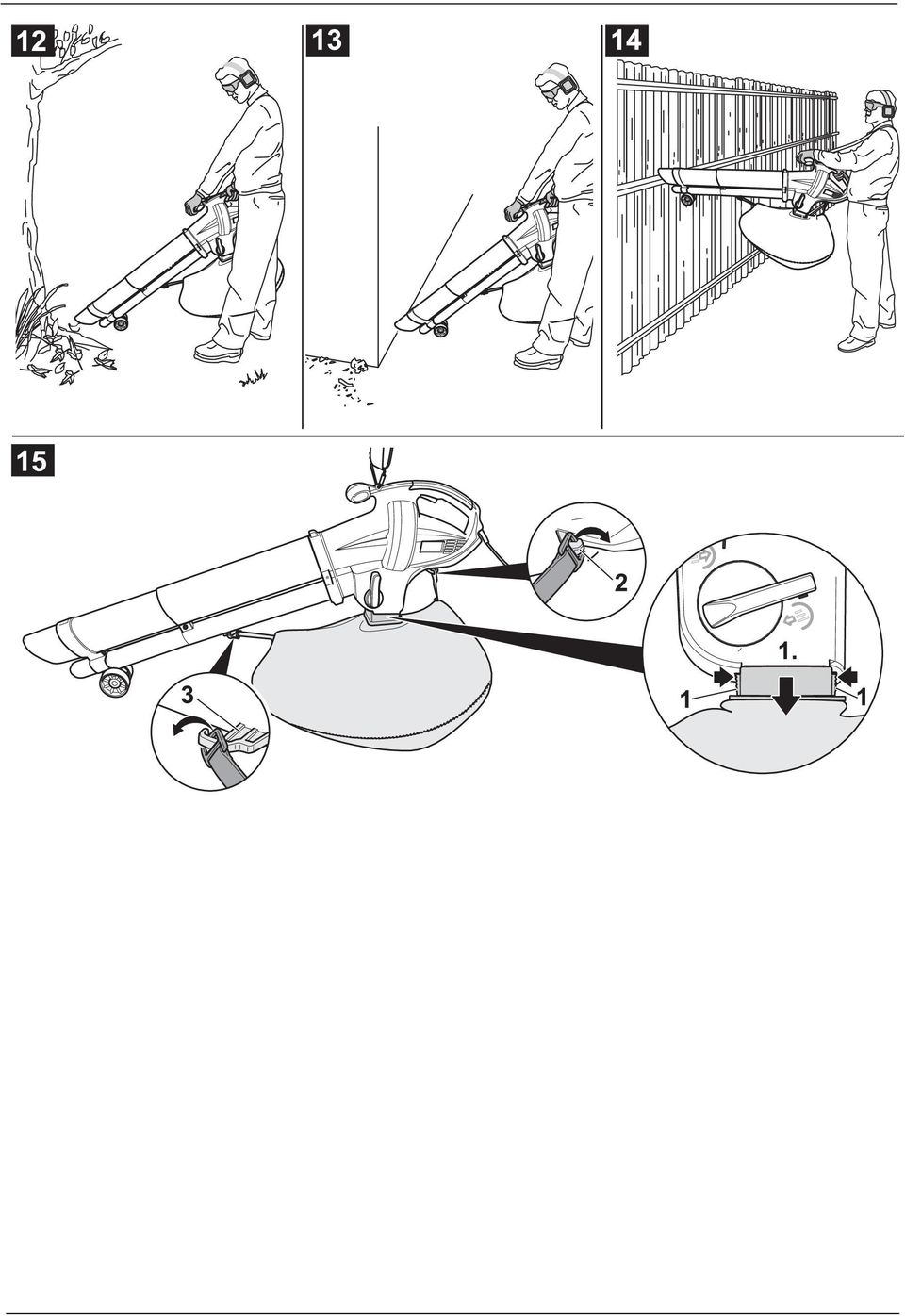 12

13

14

15

2

3

1.

1

1