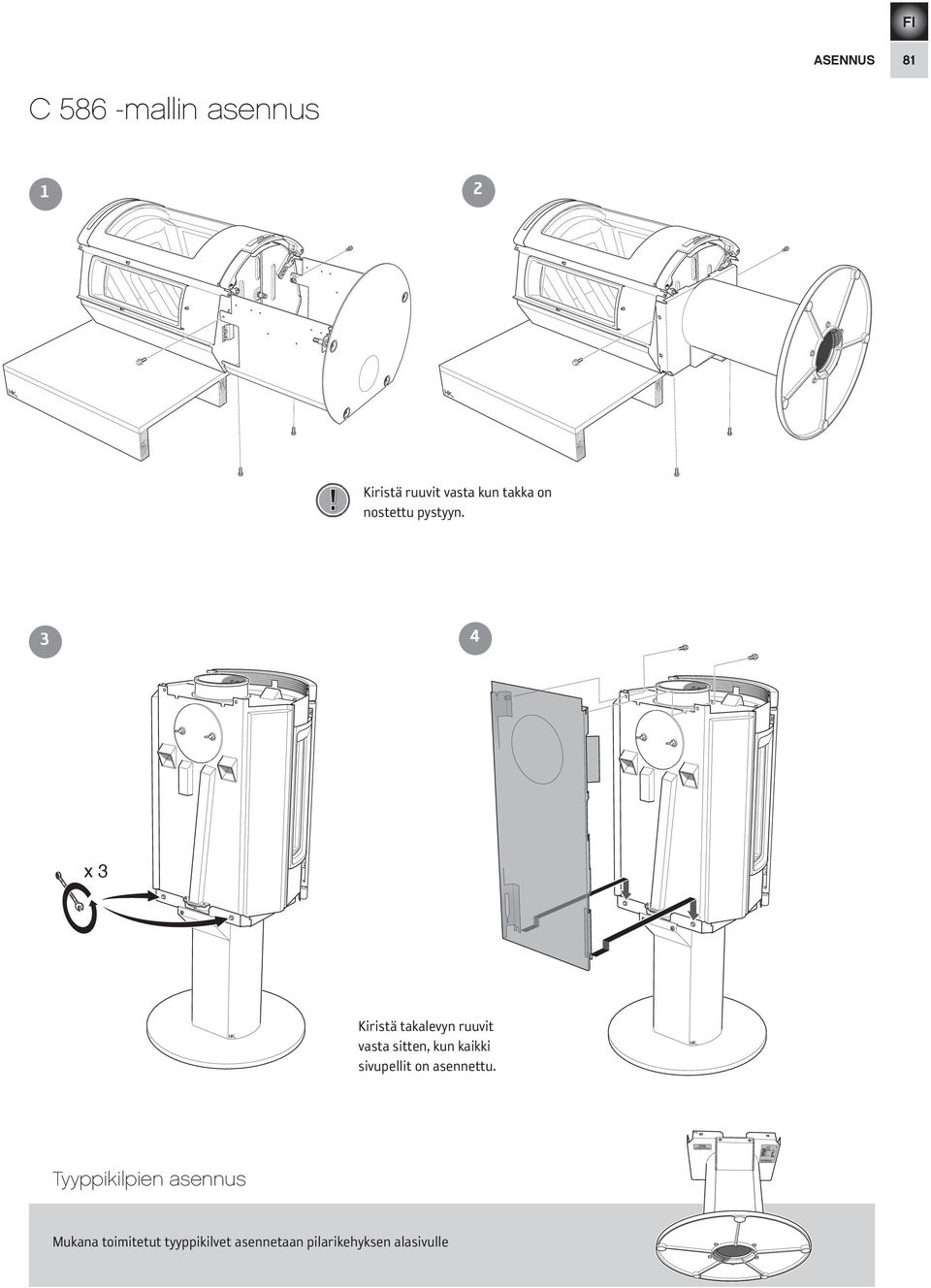 FI

ASENNUS 81

C 586 -mallin asennus

1

2

Kiristä ruuvit vasta kun takka on nostettu pystyyn.

3

4

x 3

Kiristä takalevyn ruuvit vasta sitten, kun kaikki sivupellit on asennettu.

Tyyppikilpien asennus

Mukana toimitetut tyyppikilvet asennetaan pilarikehyksen alasivulle