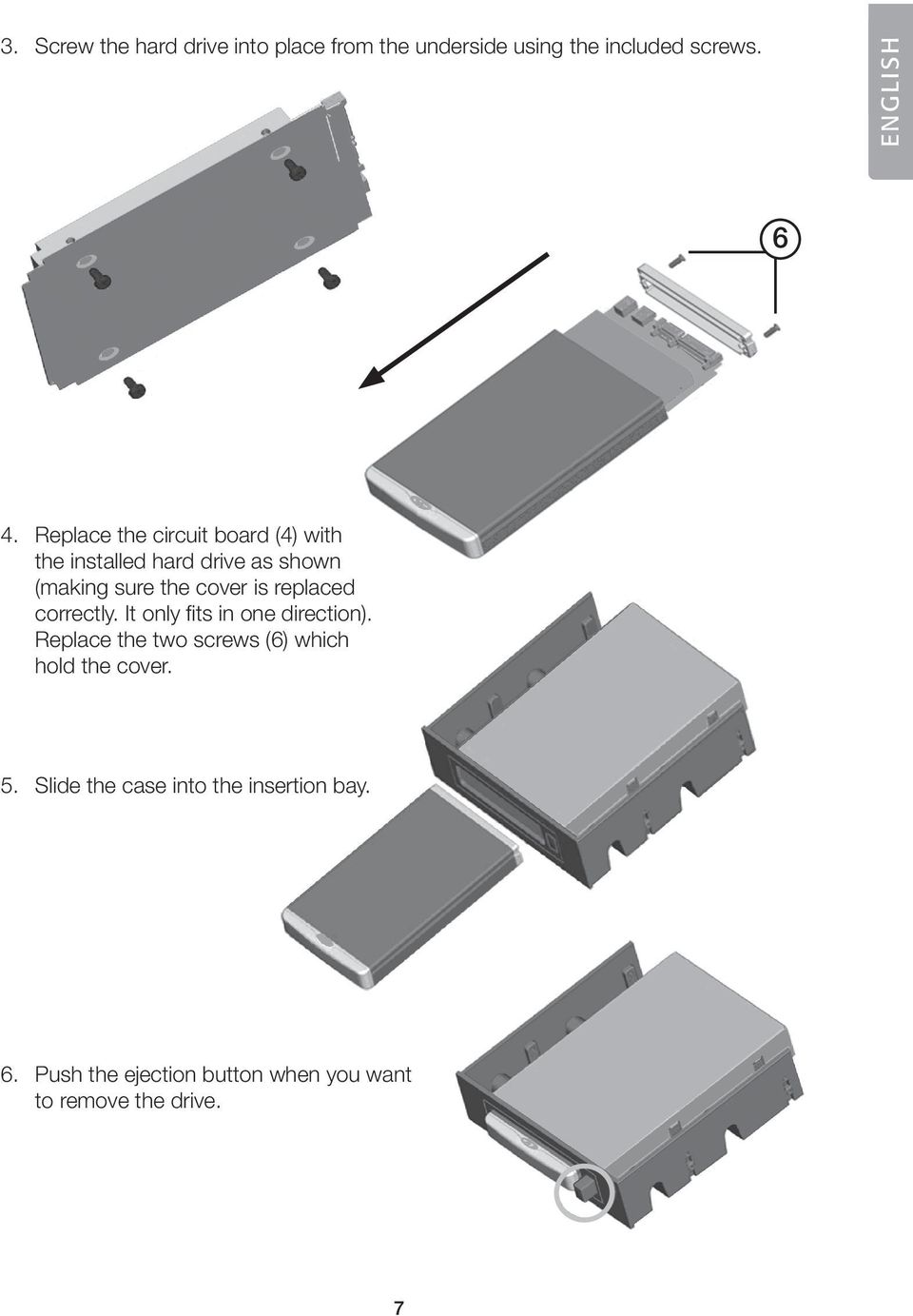 3. Screw the hard drive into place from the underside using the included screws.

ENGLISH

6

4. Replace the circuit board (4) with the installed hard drive as shown (making sure the cover is replaced correctly. It only fits in one direction). Replace the two screws (6) which hold the cover.

5. Slide the case into the insertion bay.

6. Push the ejection button when you want to remove the drive.

7