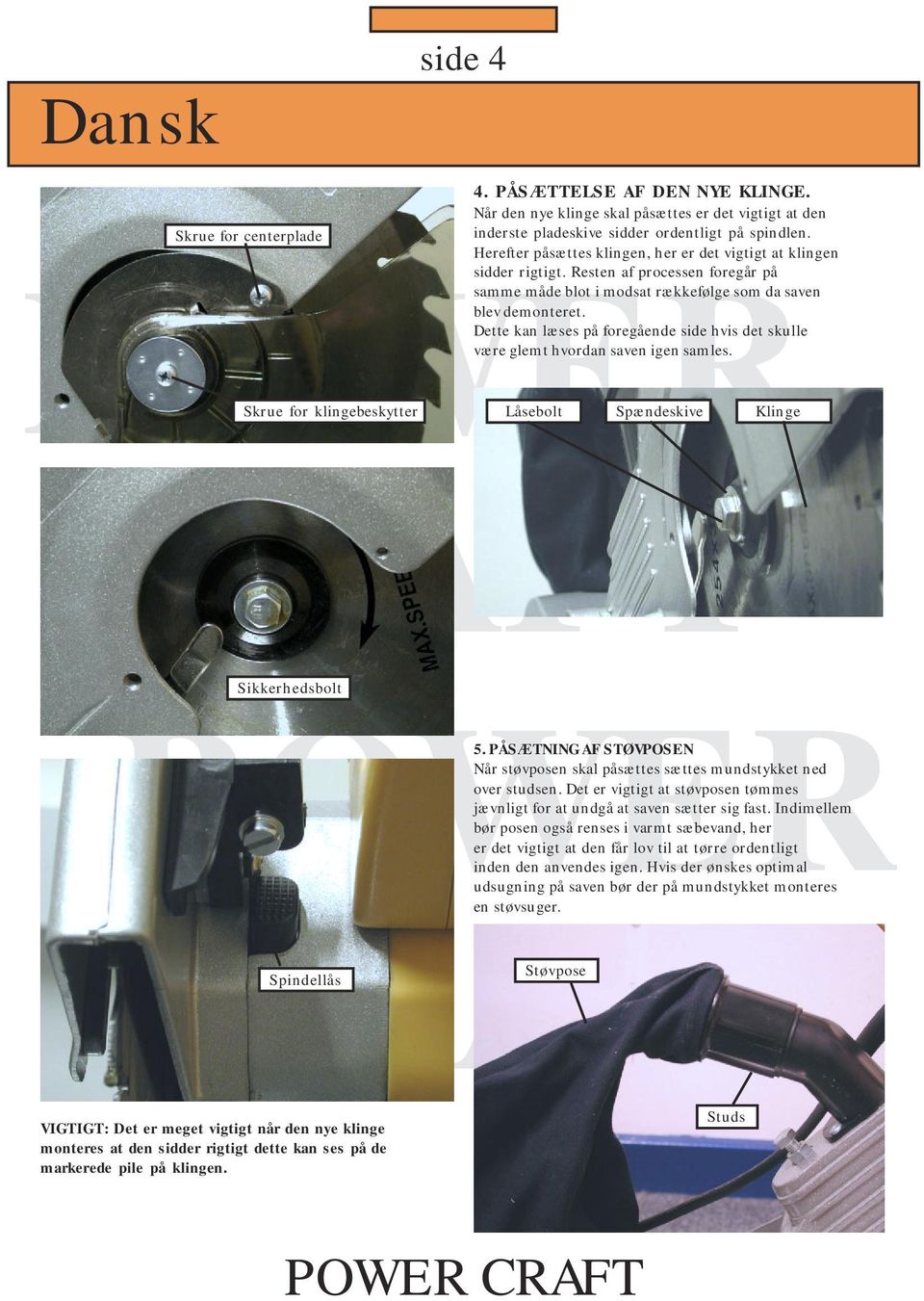 side 4

Dansk

Skrue for centerplade

4. PÅSÆTTELSE AF DEN NYE KLINGE.
Når den nye klinge skal påsættes er det vigtigt at den inderste pladeskive sidder ordentligt på spindlen. Herefter påsættes klingen, her er det vigtigt at klingen sidder rigtigt. Resten af processen foregår på samme måde blot i modsat rækkefølge som da saven blev demonteret.
Dette kan læses på foregående side hvis det skulle være glemt hvordan saven igen samles.

Skrue for klingebeskytter

Låsebolt

Spændeskive

Klinge

254

MAX.SPEE

Sikkerhedsbolt

5. PÅSÆTNING AF STØVPOSEN
Når støvposen skal påsættes sættes mundstykket ned over studsen. Det er vigtigt at støvposen tømmes jævnligt for at undgå at saven sætter sig fast. Indimellem bør posen også renses i varmt sæbevand, her er det vigtigt at den får lov til at tørre ordentligt inden den anvendes igen. Hvis der ønskes optimal udsugning på saven bør der på mundstykket monteres en støvsuger.

Spindellås

Støvpose

Studs

VIGTIGT: Det er meget vigtigt når den nye klinge monteres at den sidder rigtigt dette kan ses på de markerede pile på klingen.

POWER CRAFT