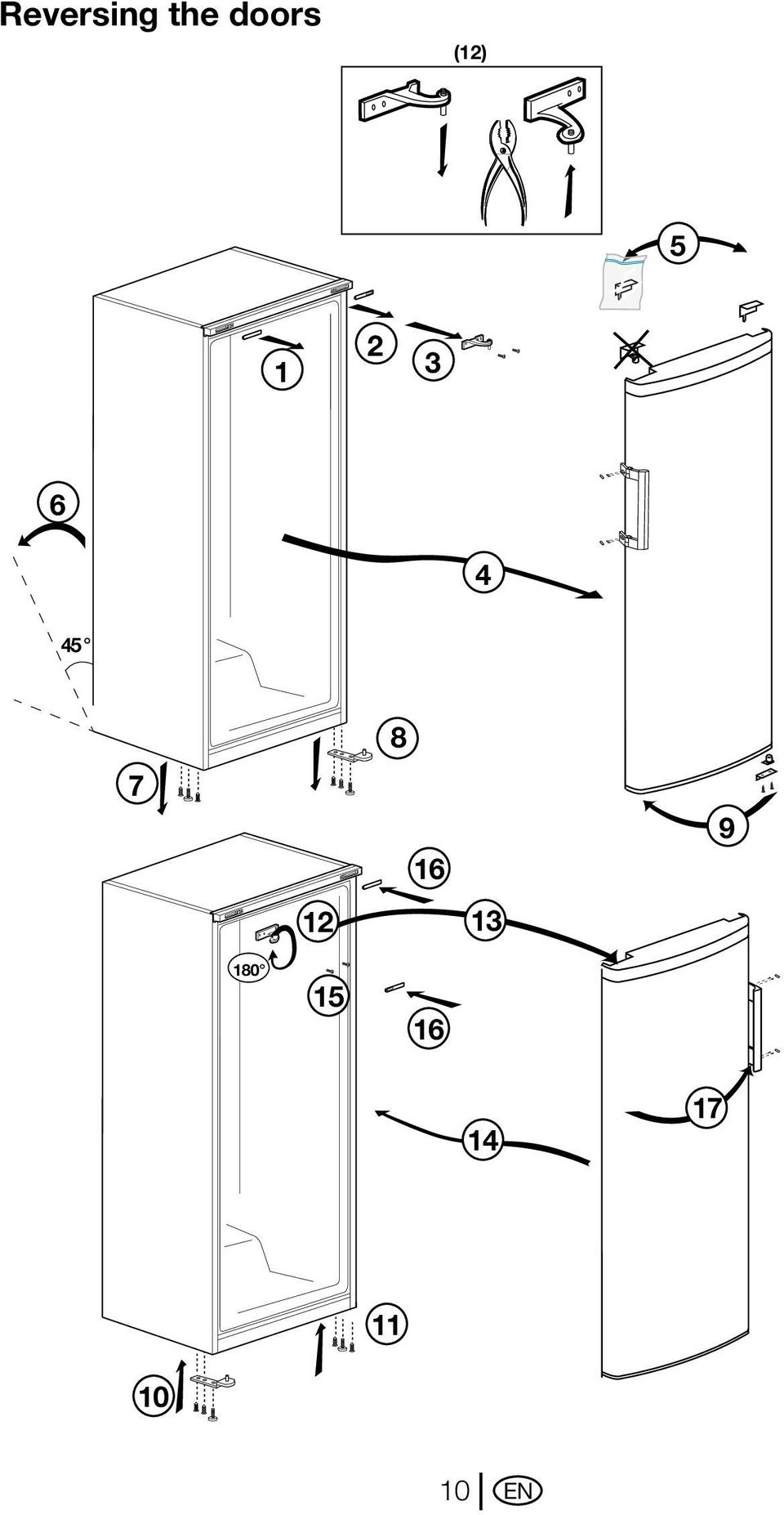 Reversing the doors

(12)

5

1

2

3

6

4

45°

8

7

9

16

12

13

180°

15

16

17

14

11

10

10 EN