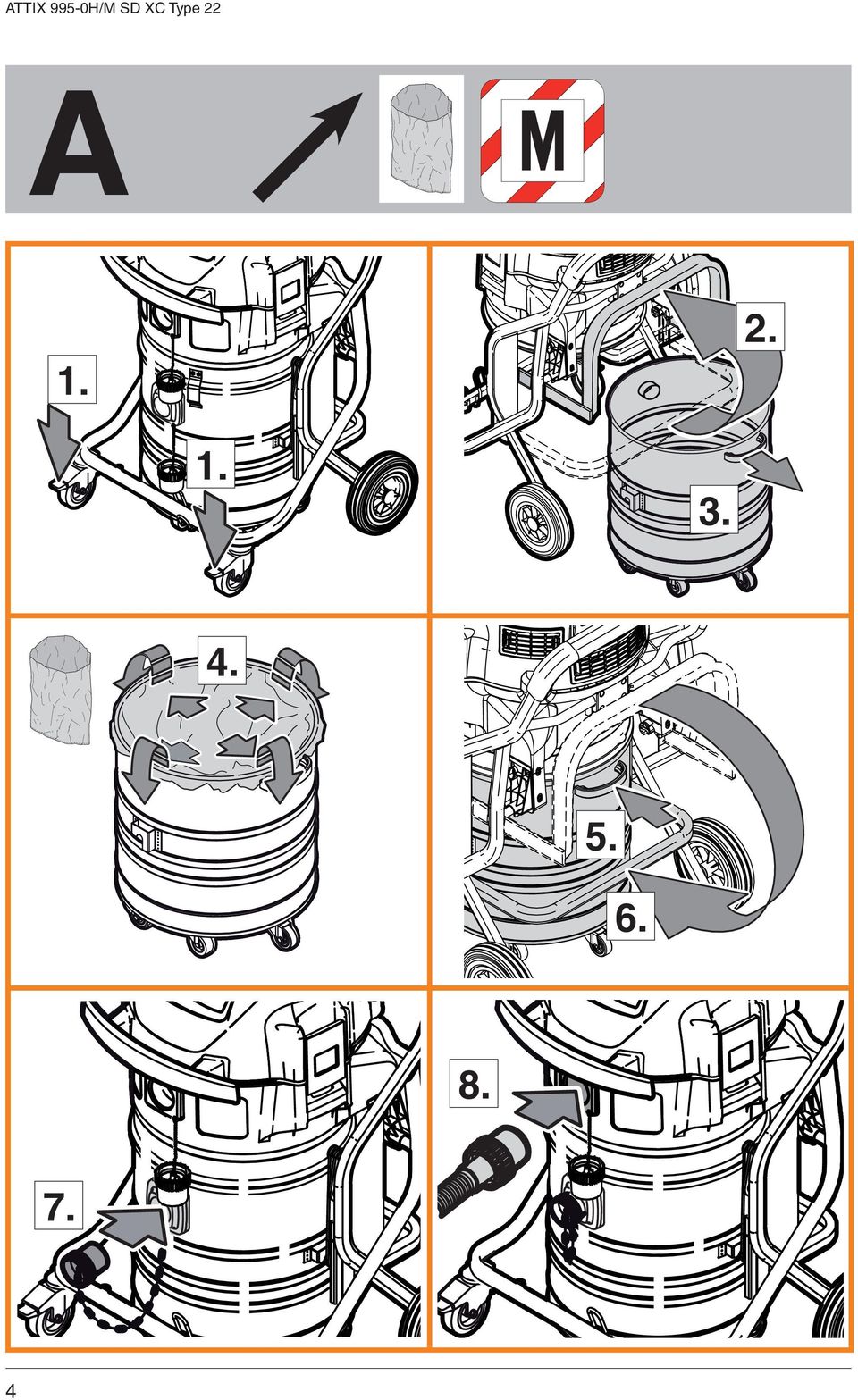 ATTIX 995-0H/M SD XC Type 22

A

M

1.

1.

2.

3.

4.

5.

6.

7.

8.

4