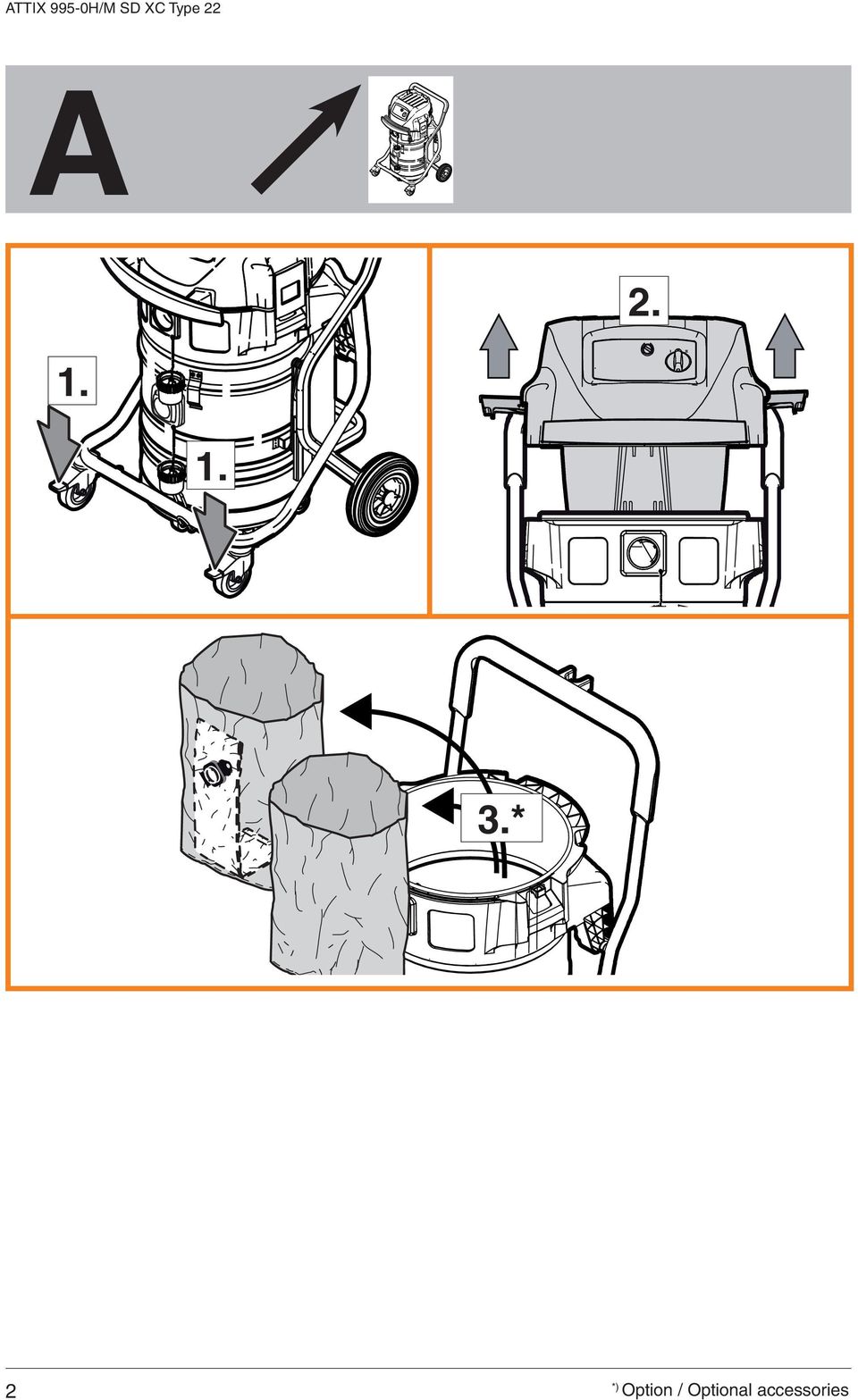 ATTIX 995-0H/M SD XC Type 22

A

1.

1.

2.

3.*

2

*) Option / Optional accessories