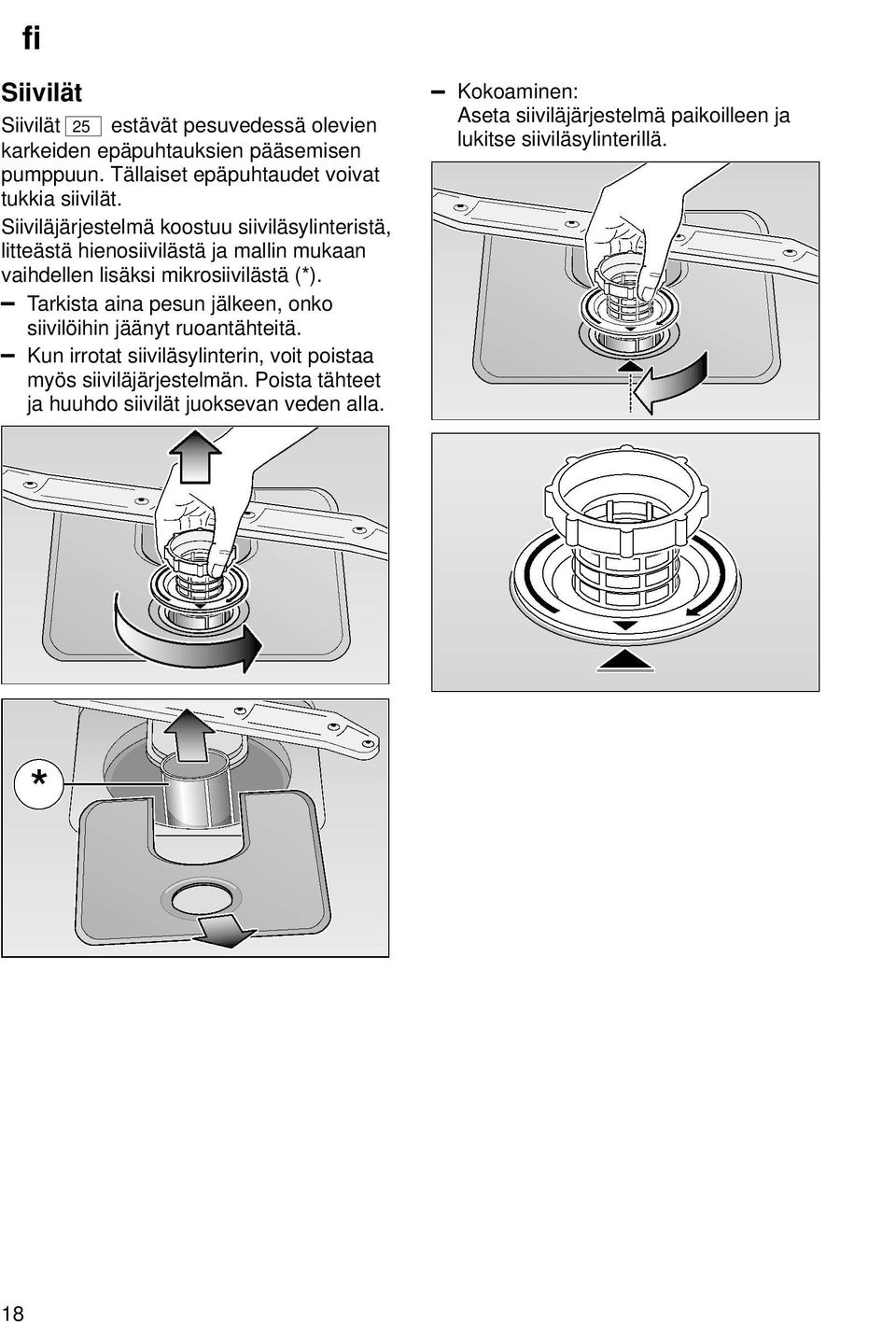 fi

Siivilät

Siivilät 25 estävät pesuvedessä olevien karkeiden epäpuhtauksien pääsemisen pumppuun. Tällaiset epäpuhtaudet voivat tukkia siivilät.
Siiviläjärjestelmä koostuu siiviläsylinteristä, litteästä hienosiivilästä ja mallin mukaan vaihdellen lisäksi mikrosiivilästä (*).

– Tarkista aina pesun jälkeen, onko siivilöihin jäänyt ruoantähteitä.

– Kun irrotat siiviläsylinterin, voit poistaa myös siiviläjärjestelmän. Poista tähteet ja huuhdo siivilät juoksevan veden alla.

*

– Kokoaminen:
Aseta siiviläjärjestelmä paikoilleen ja lukitse siiviläsylinterillä.

18