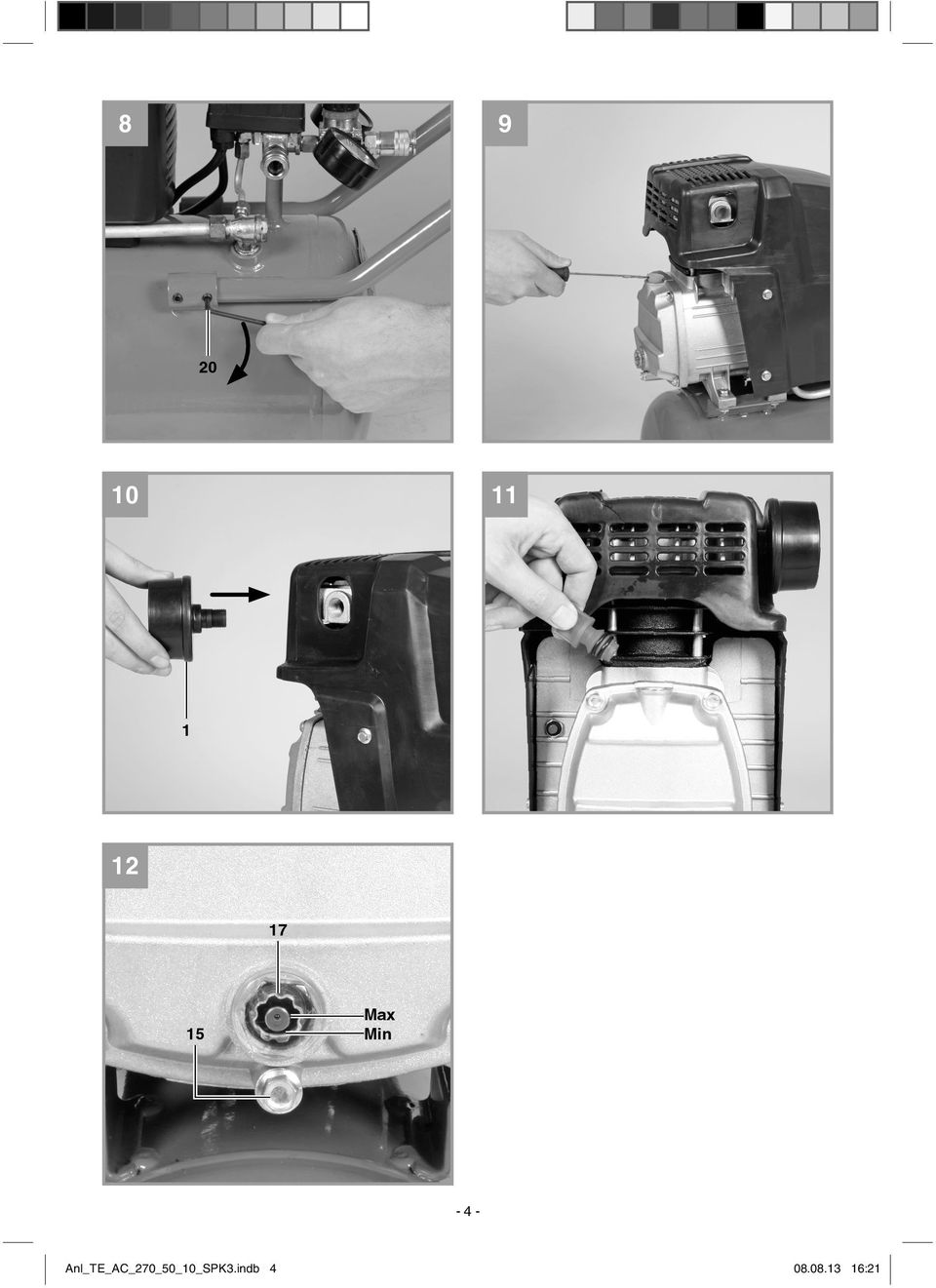 8

20

9

10

1

11

12

17

15

Max

Min

- 4 -

Anl_TE_AC_270_50_10_SPK3.indb 4

08.08.13 16:21