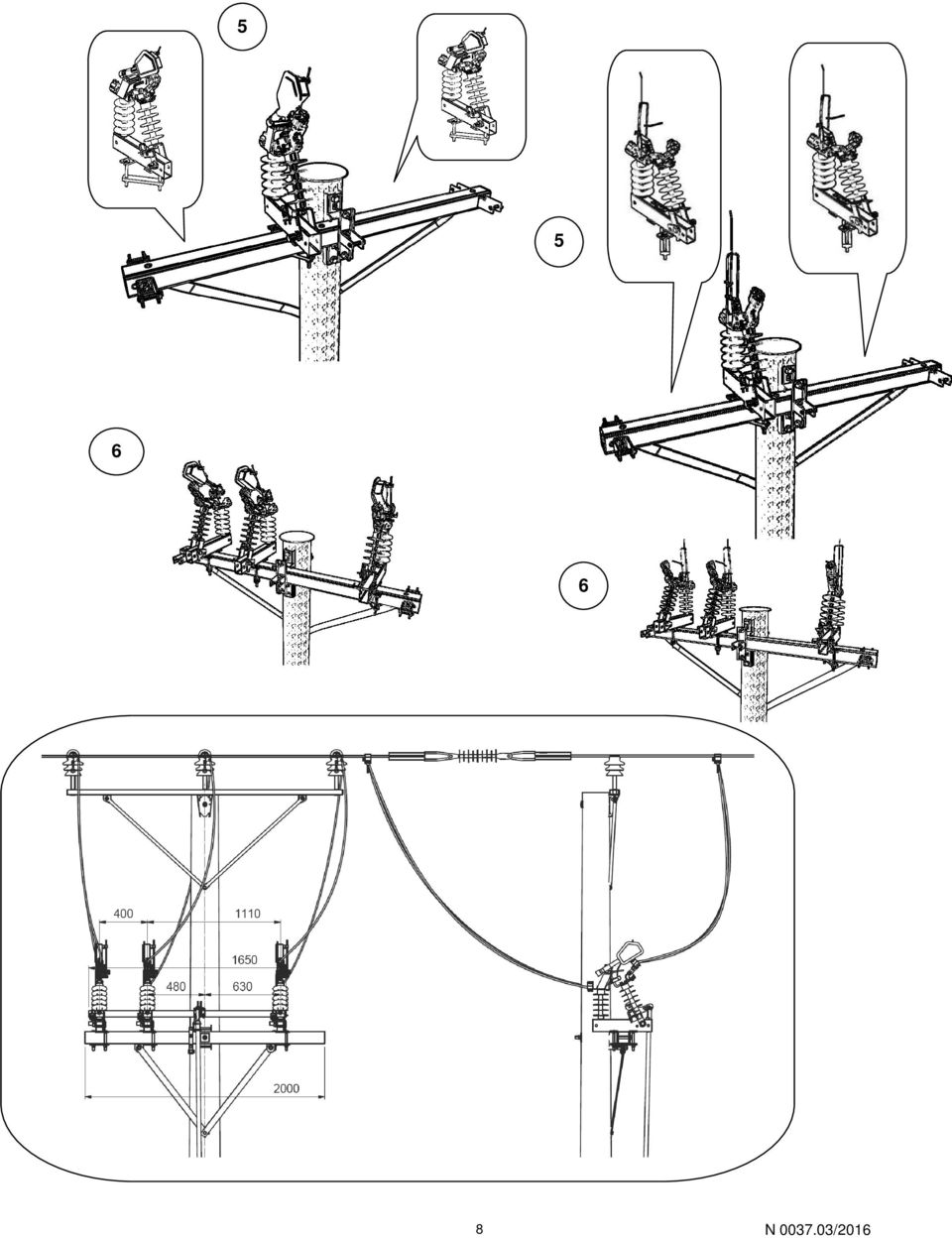 5

5

6

6

400

1110

1650

480

630

2000

8

N 0037.03/2016