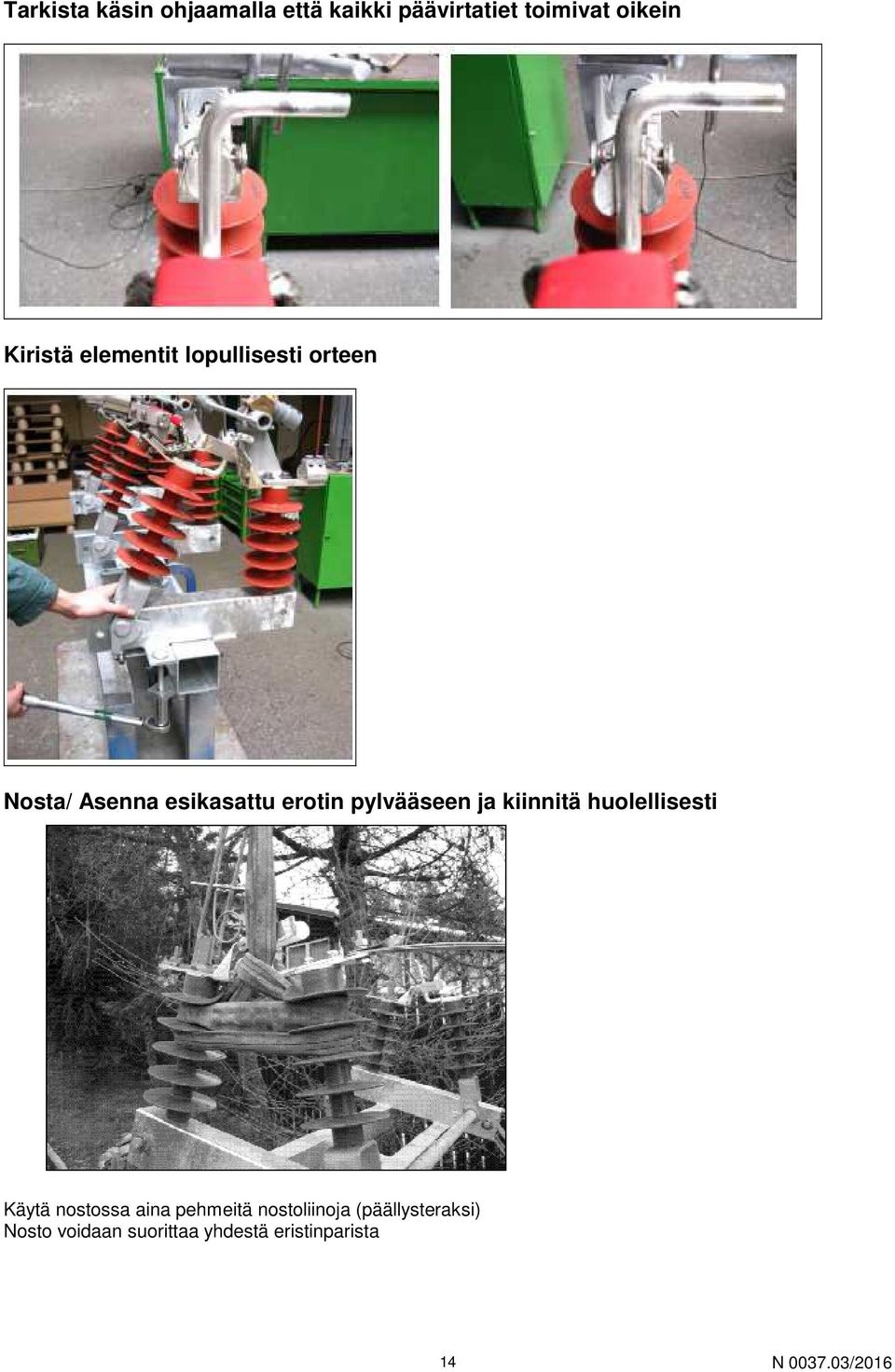 Tarkista käsin ohjaamalla että kaikki päävirtatiet toimivat oikein

Kiristä elementit lopullisesti orteen

Nosta/ Asenna esikasattu erotin pylvääseen ja kiinnitä huolellisesti

Käytä nostossa aina pehmeitä nostoliinoja (päällysteraksi)
Nosto voidaan suorittaa yhdestä eristinparista

14

N 0037.03/2016